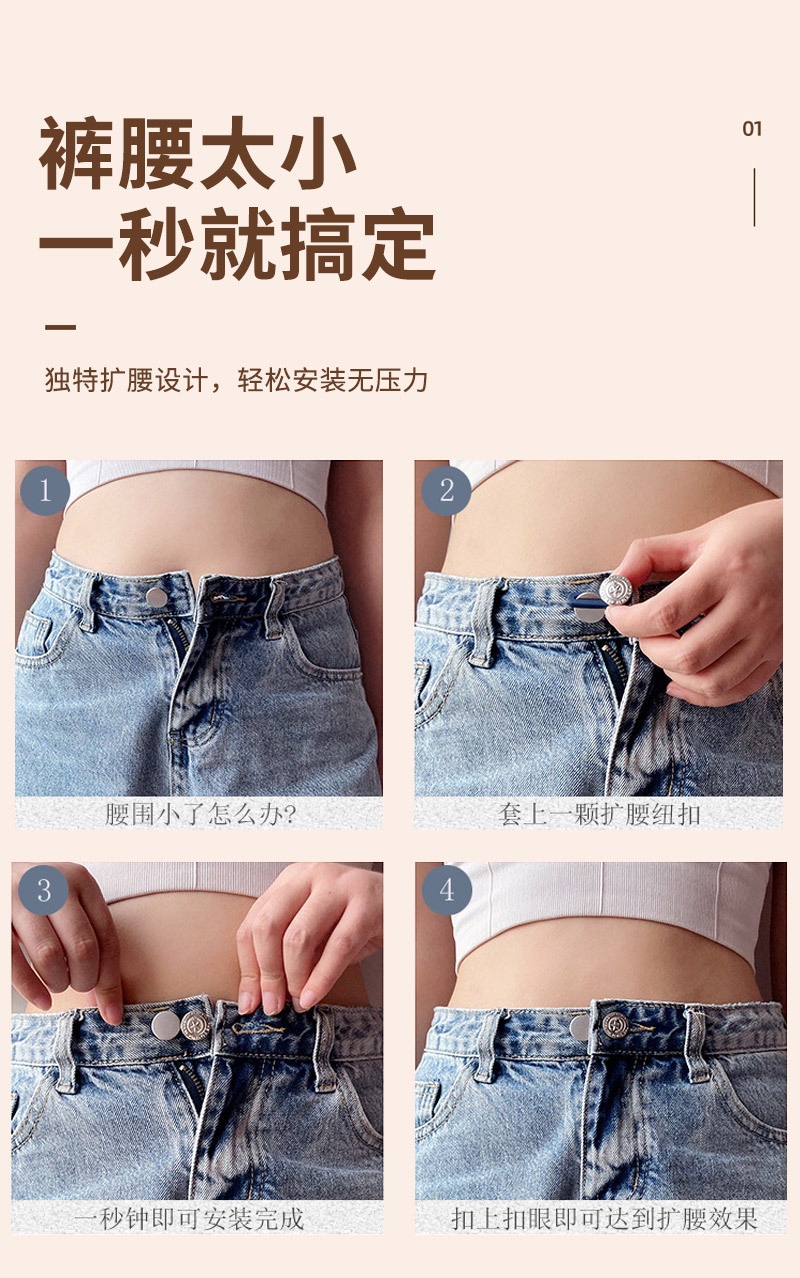 裤腰太小
一秒就搞定

01

独特扩腰设计，轻松安装无压力

1
腰围小了怎么办？

2
套上一颗扩腰纽扣

3
一秒钟即可安装完成

4
扣上扣眼即可达到扩腰效果