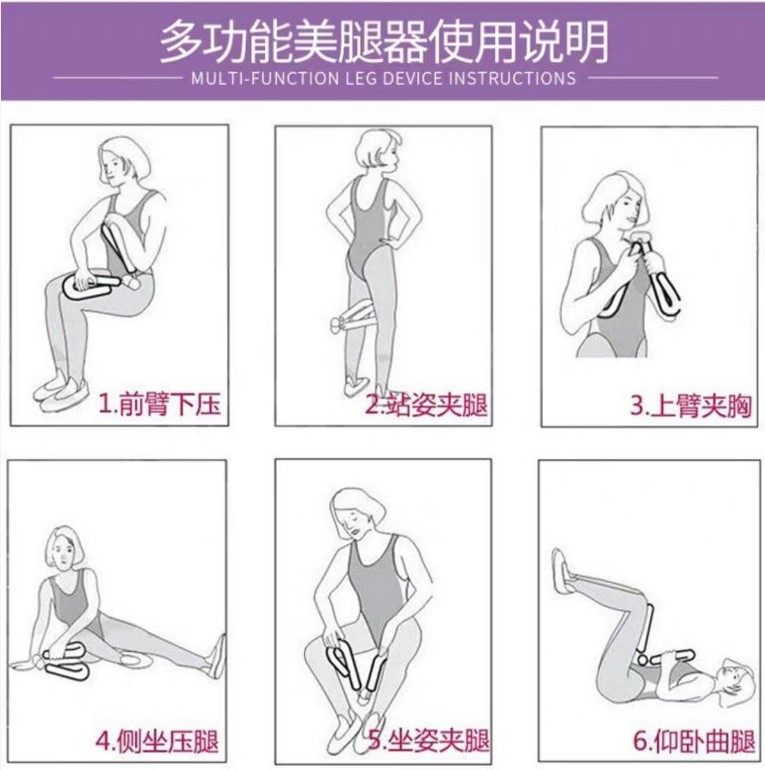 多功能美腿器使用说明

MULTI-FUNCTION LEG DEVICE INSTRUCTIONS

1.前臂下压

2.站姿夹腿

3.上臂夹胸

4.侧坐压腿

5.坐姿夹腿

6.仰卧曲腿