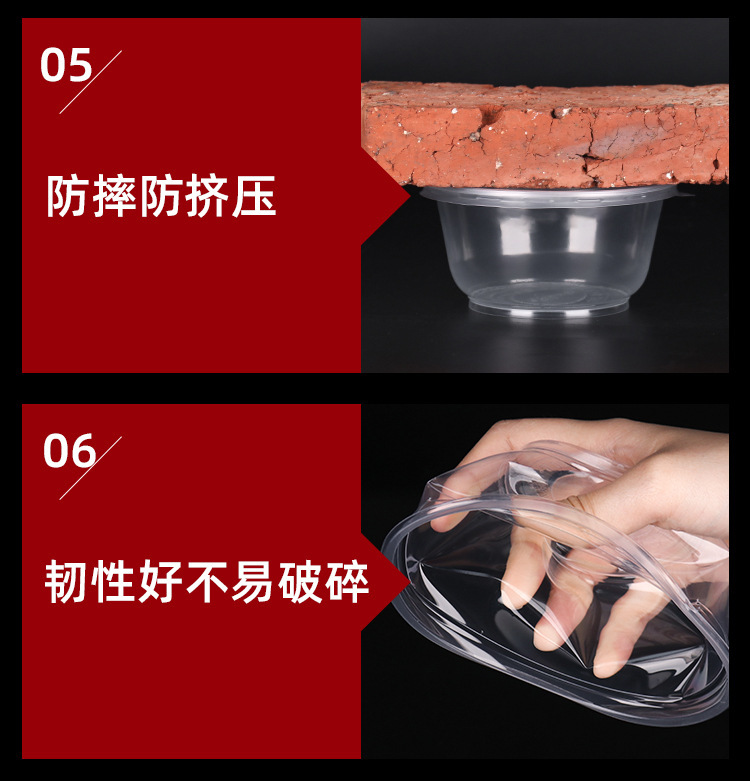 05

防摔防挤压

06

韧性好不易破碎