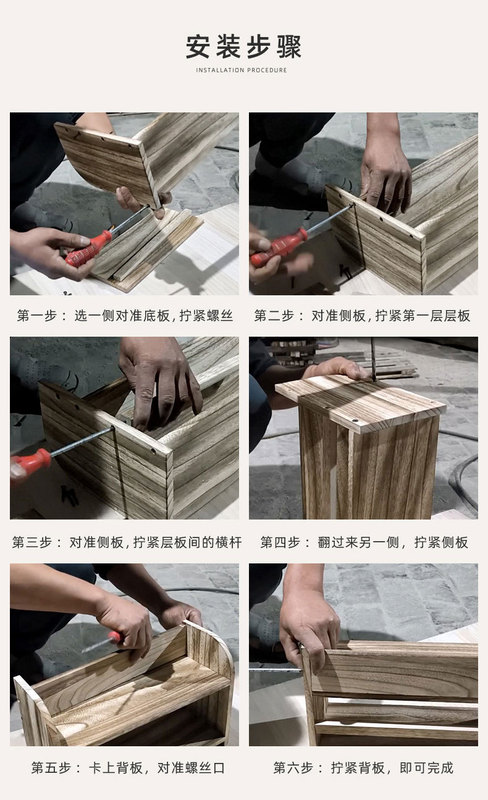 安装步骤
INSTALLATION PROCEDURE

第一步：选一侧对准底板，拧紧螺丝

第二步：对准侧板，拧紧第一层层板

第三步：对准侧板，拧紧层板间的横杆

第四步：翻过来另一侧，拧紧侧板

第五步：卡上背板，对准螺丝口

第六步：拧紧背板，即可完成