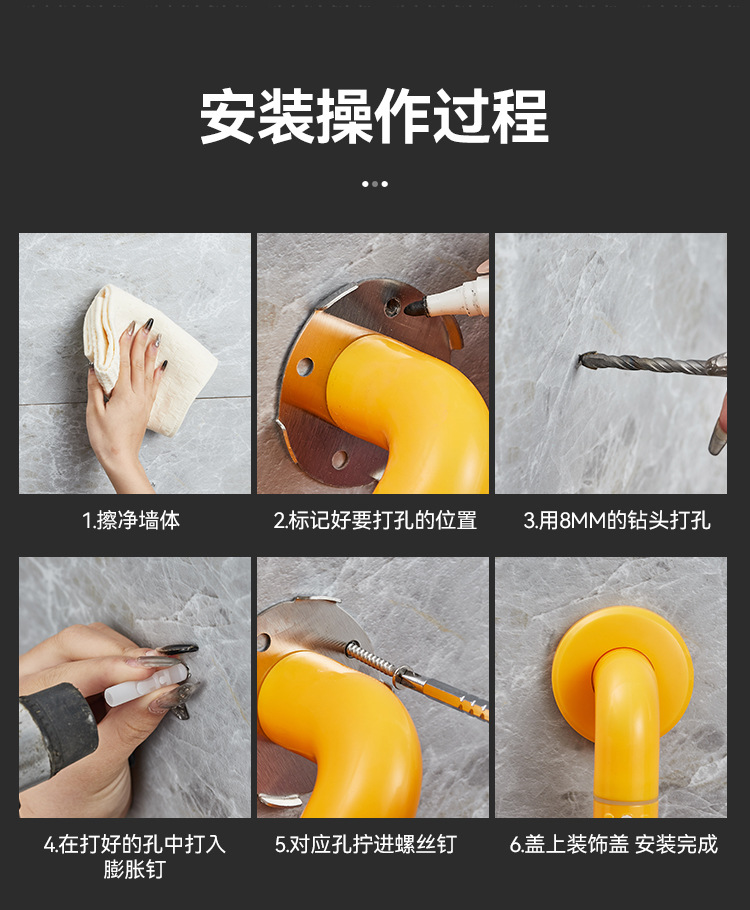 安装操作过程

1.擦净墙体

2.标记好要打孔的位置

3.用8MM的钻头打孔

4.在打好的孔中打入膨胀钉

5.对应孔拧进螺丝钉

6.盖上装饰盖 安装完成