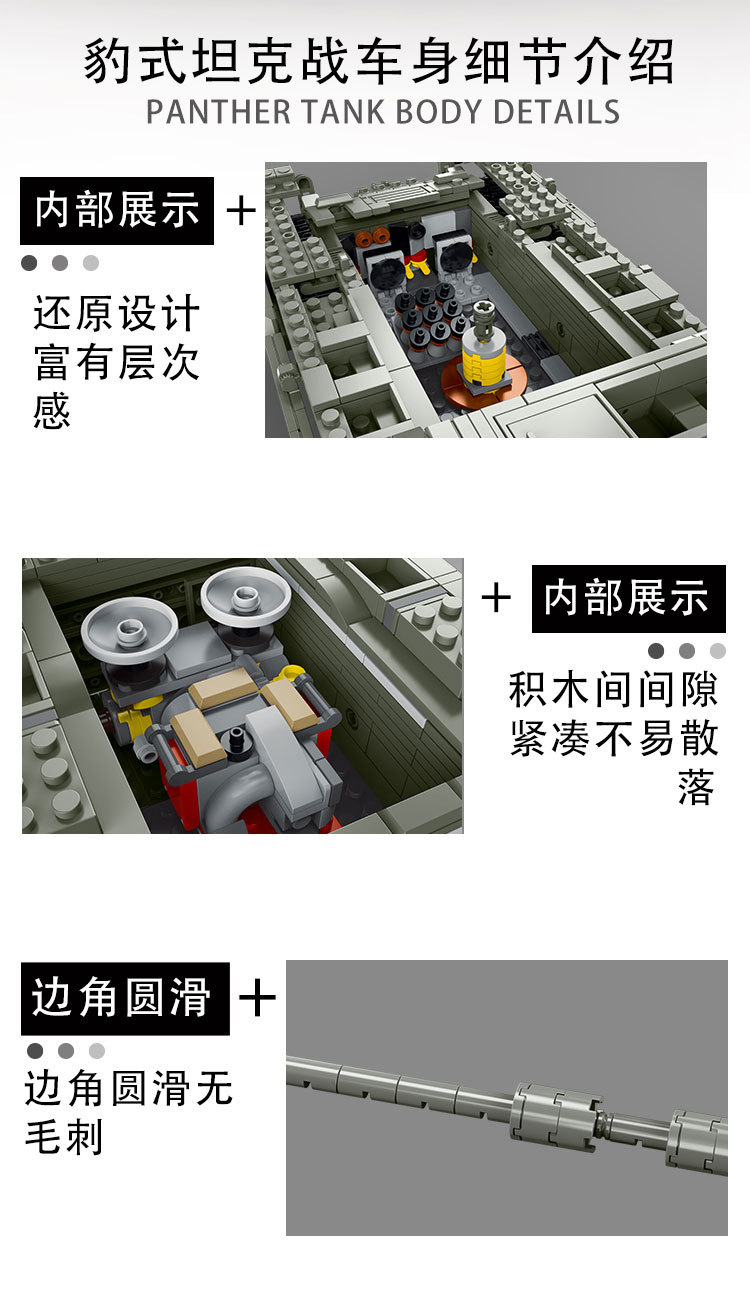 豹式坦克战车身细节介绍
PANTHER TANK BODY DETAILS

内部展示 +

还原设计富有层次感

+ 内部展示

积木间间隙紧凑不易散落

边角圆滑 +

边角圆滑无毛刺