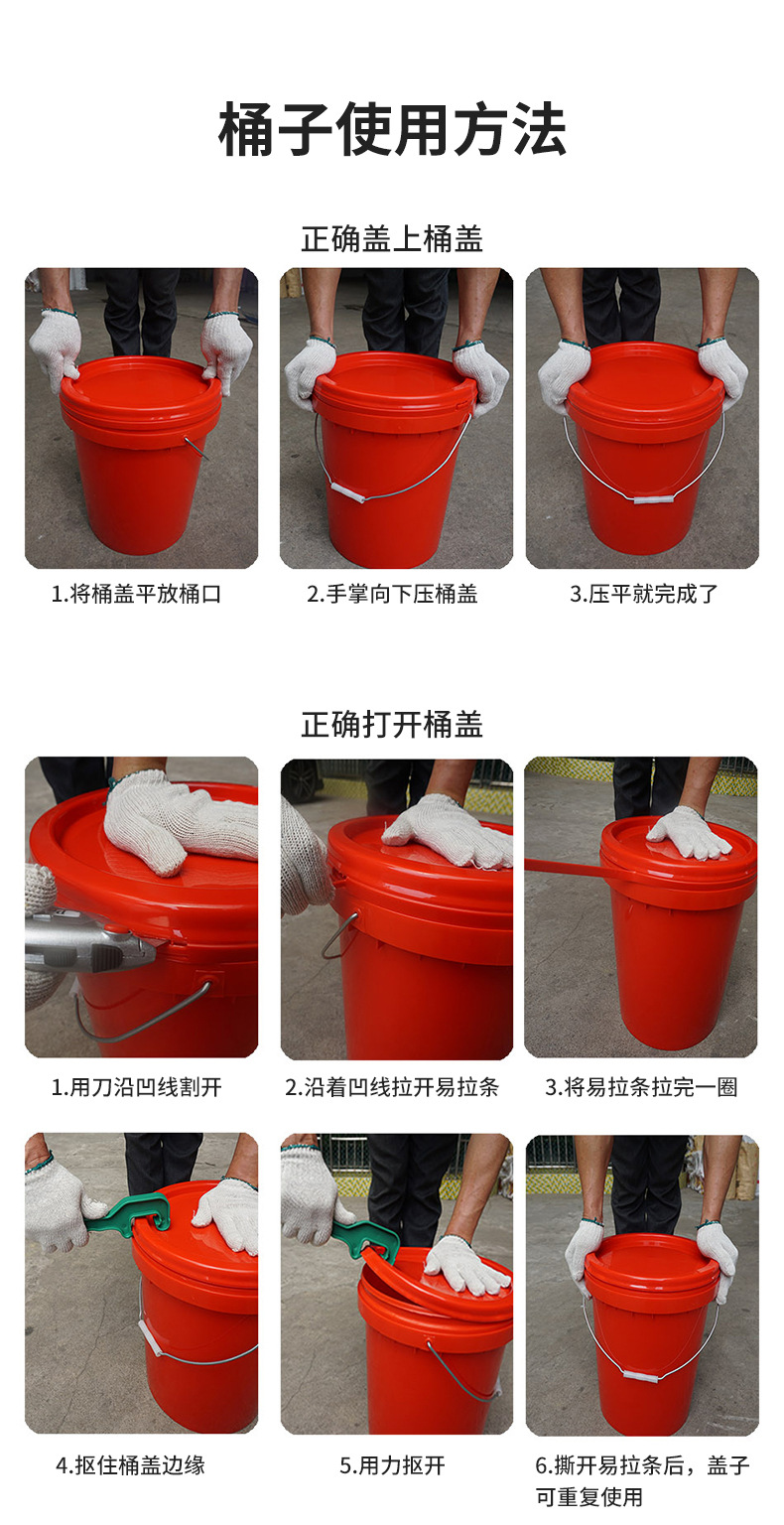 桶子使用方法

正确盖上桶盖

1.将桶盖平放桶口

2.手掌向下压桶盖

3.压平就完成了

正确打开桶盖

1.用刀沿凹线割开

2.沿着凹线拉开易拉条

3.将易拉条拉完一圈

4.抠住桶盖边缘

5.用力抠开

6.撕开易拉条后，盖子可重复使用