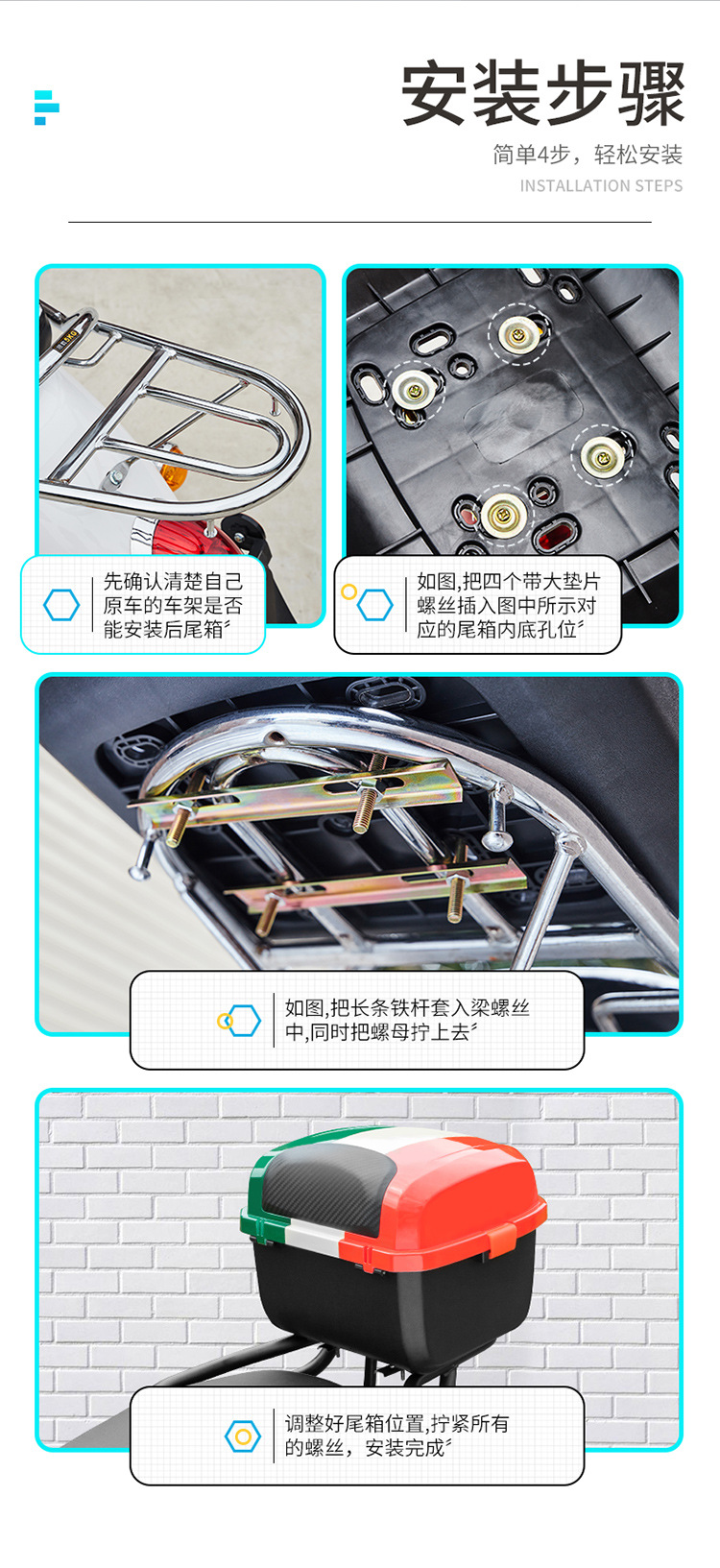 安装步骤

简单4步，轻松安装

INSTALLATION STEPS

先确认清楚自己原车的车架是否能安装后尾箱

如图,把四个带大垫片螺丝插入图中所示对应的尾箱内底孔位

如图,把长条铁杆套入梁螺丝中,同时把螺母拧上去

调整好尾箱位置,拧紧所有的螺丝，安装完成