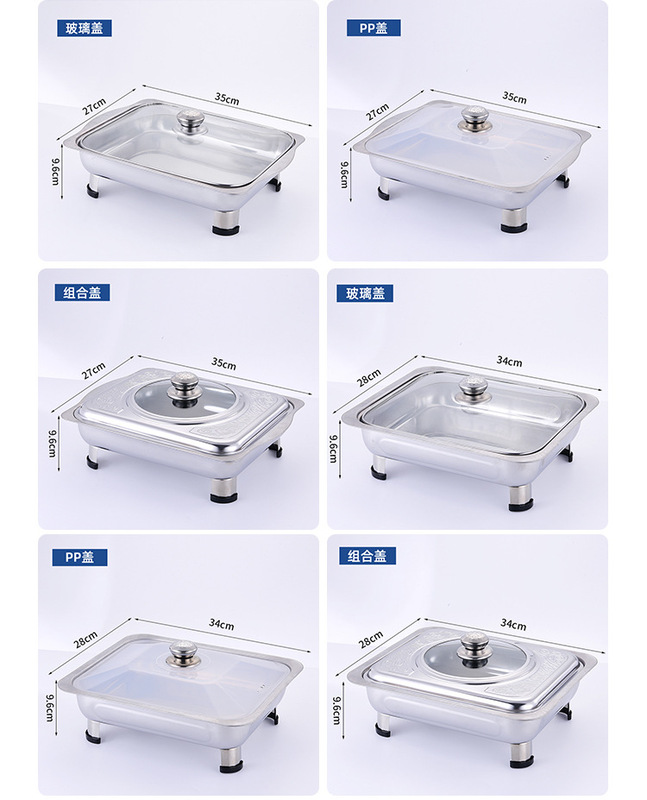 玻璃盖
27cm
35cm
9.6cm

PP盖
27cm
35cm
9.6cm

组合盖
27cm
35cm
9.6cm

玻璃盖
28cm
34cm
9.6cm

PP盖
28cm
34cm
9.6cm

组合盖
28cm
34cm
9.6cm