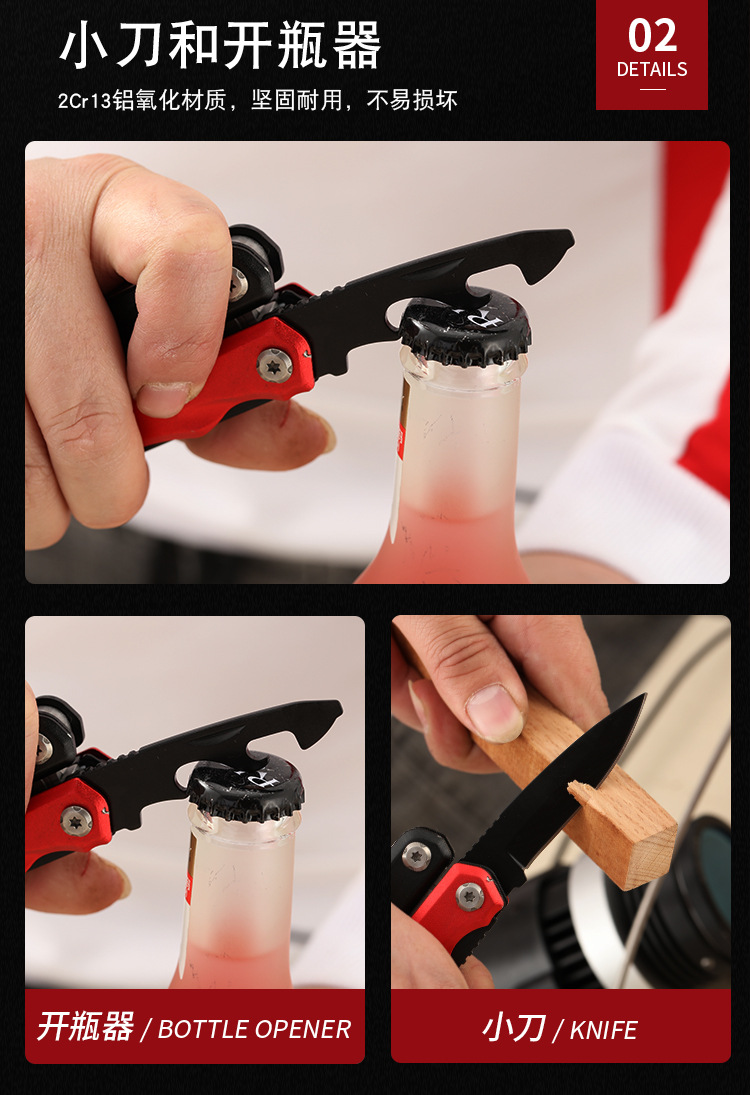 小刀和开瓶器

2Cr13铝氧化材质，坚固耐用，不易损坏

02
DETAILS

开瓶器 / BOTTLE OPENER

小刀 / KNIFE