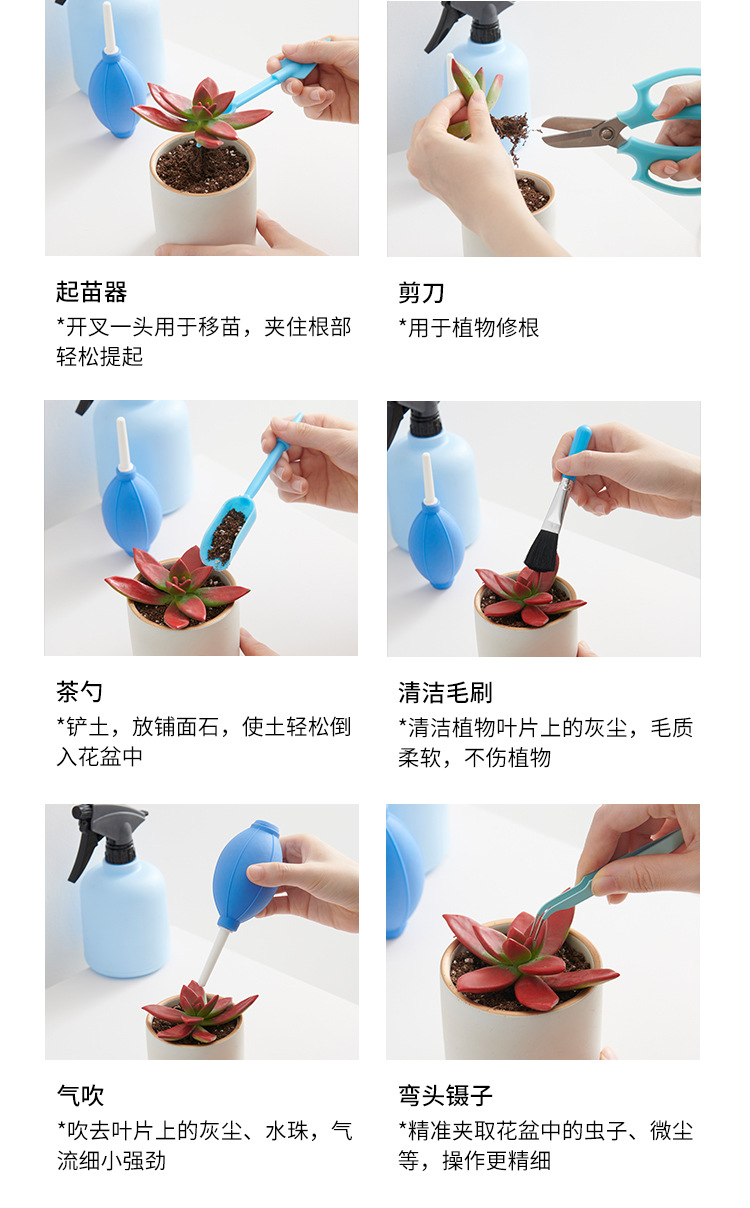 起苗器
*开叉一头用于移苗，夹住根部轻松提起

剪刀
*用于植物修根

茶勺
*铲土，放铺面石，使土轻松倒入花盆中

清洁毛刷
*清洁植物叶片上的灰尘，毛质柔软，不伤植物

气吹
*吹去叶片上的灰尘、水珠，气流细小强劲

弯头镊子
*精准夹取花盆中的虫子、微尘等，操作更精细