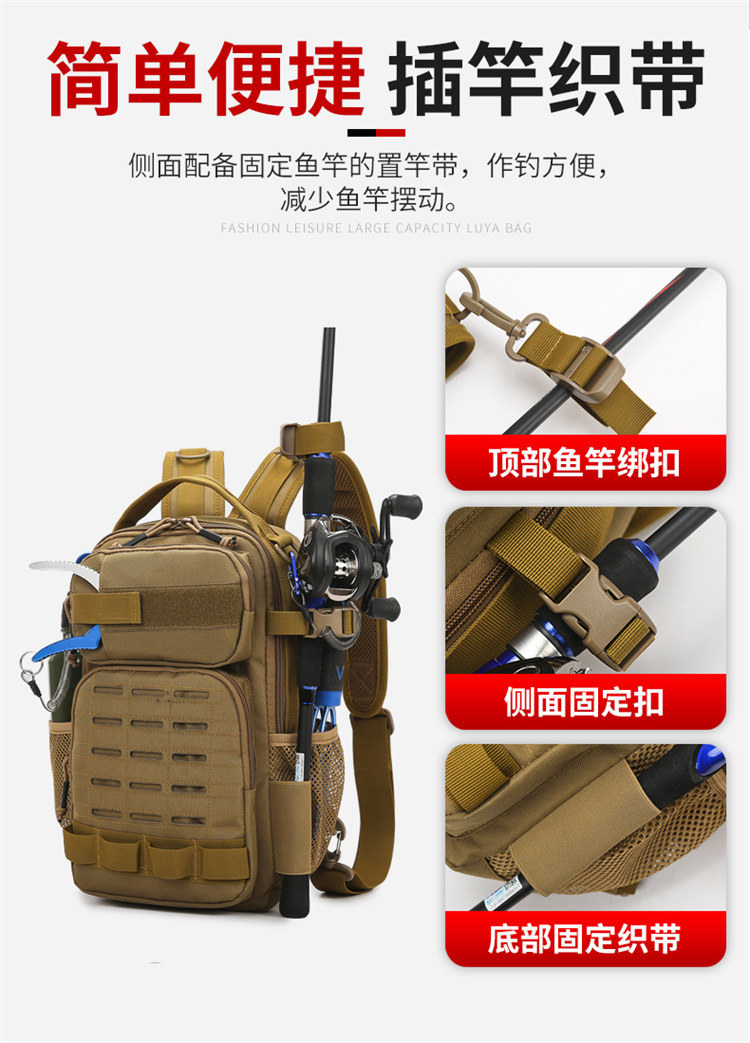 简单便捷 插竿织带

侧面配备固定鱼竿的置竿带，作钓方便，减少鱼竿摆动。

FASHION LEISURE LARGE CAPACITY LUYA BAG

顶部鱼竿绑扣

侧面固定扣

底部固定织带