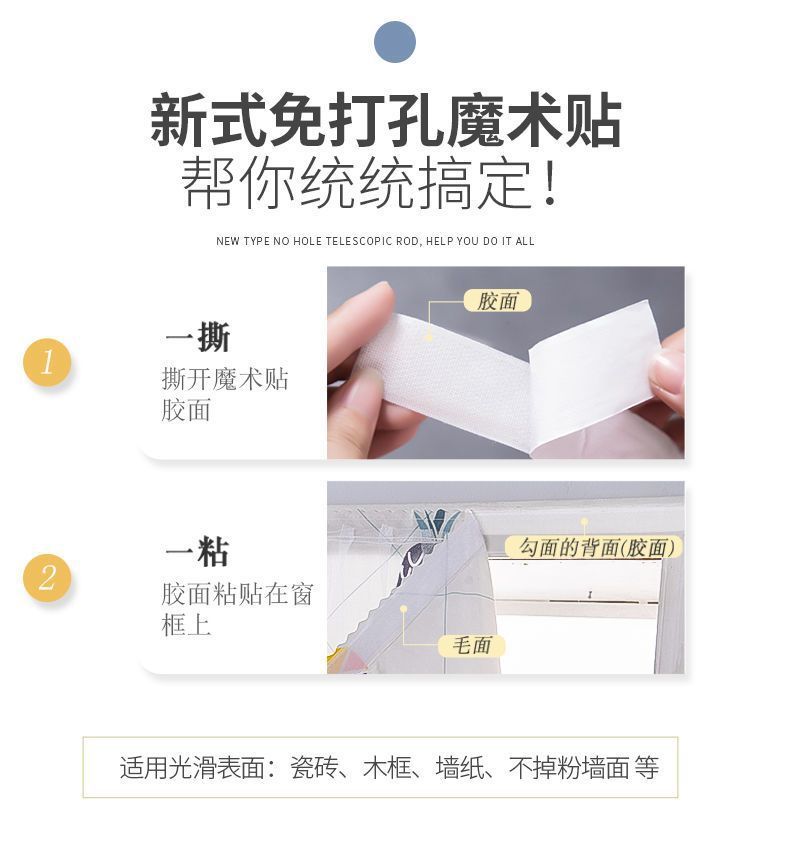 新式免打孔魔术贴
帮你统统搞定！

NEW TYPE NO HOLE TELESCOPIC ROD, HELP YOU DO IT ALL

1
一撕
撕开魔术贴胶面

胶面

2
一粘
胶面粘贴在窗框上

勾面的背面(胶面)

毛面

适用光滑表面：瓷砖、木框、墙纸、不掉粉墙面 等