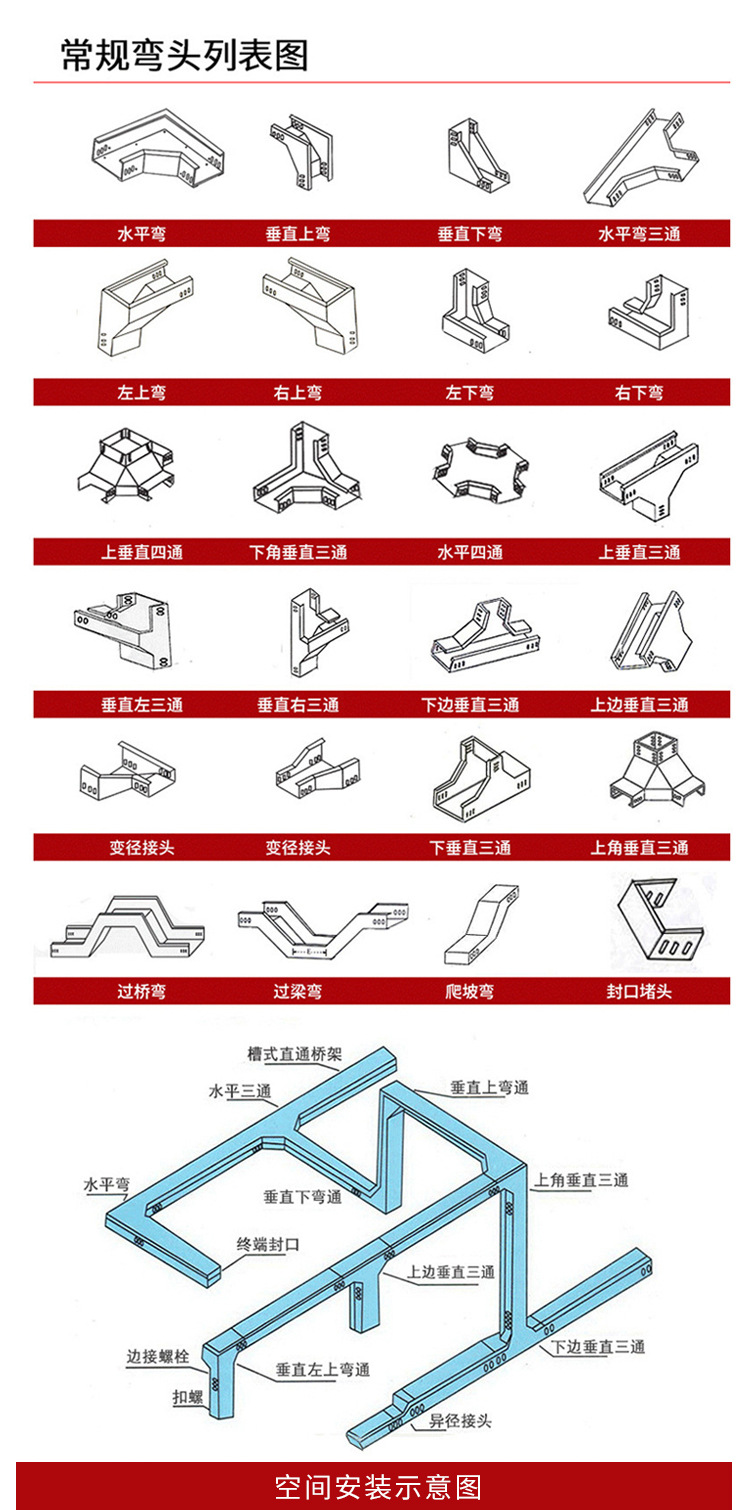 常规弯头列表图

水平弯 垂直上弯 垂直下弯 水平弯三通

左上弯 右上弯 左下弯 右下弯

上垂直四通 下角垂直三通 水平四通 上垂直三通

垂直左三通 垂直右三通 下边垂直三通 上边垂直三通

变径接头 变径接头 下垂直三通 上角垂直三通

过桥弯 过梁弯 爬坡弯 封口堵头

槽式直通桥架
水平三通
垂直上弯通
水平弯
垂直下弯通
上角垂直三通
终端封口
上边垂直三通
边接螺栓
垂直左上弯通
下边垂直三通
扣螺
异径接头

空间安装示意图