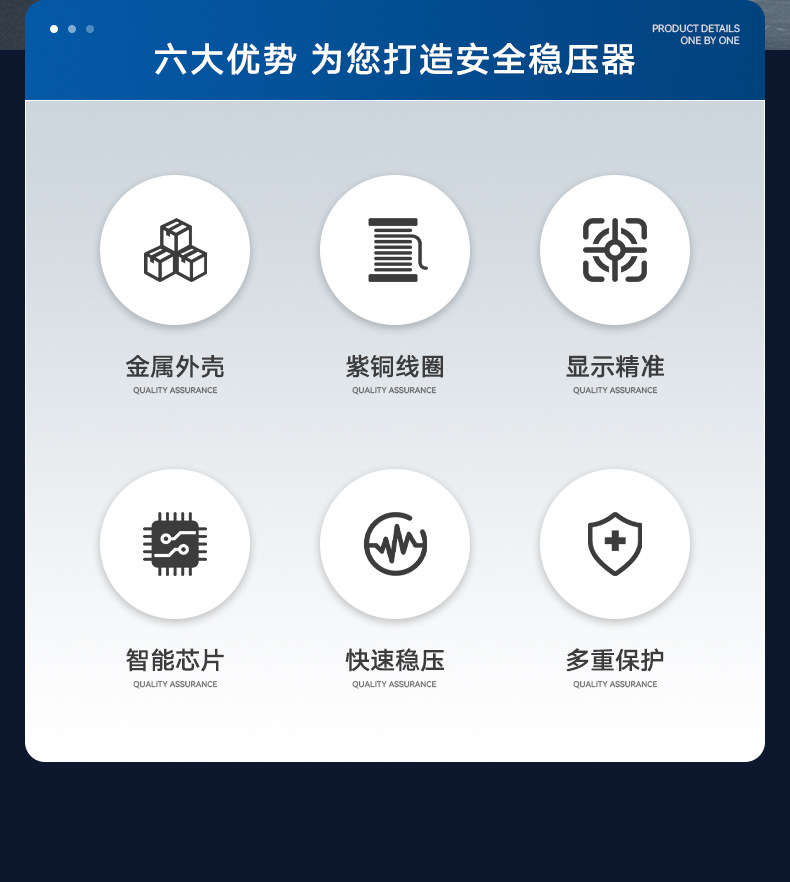 PRODUCT DETAILS
ONE BY ONE

六大优势 为您打造安全稳压器

金属外壳
QUALITY ASSURANCE

紫铜线圈
QUALITY ASSURANCE

显示精准
QUALITY ASSURANCE

智能芯片
QUALITY ASSURANCE

快速稳压
QUALITY ASSURANCE

多重保护
QUALITY ASSURANCE