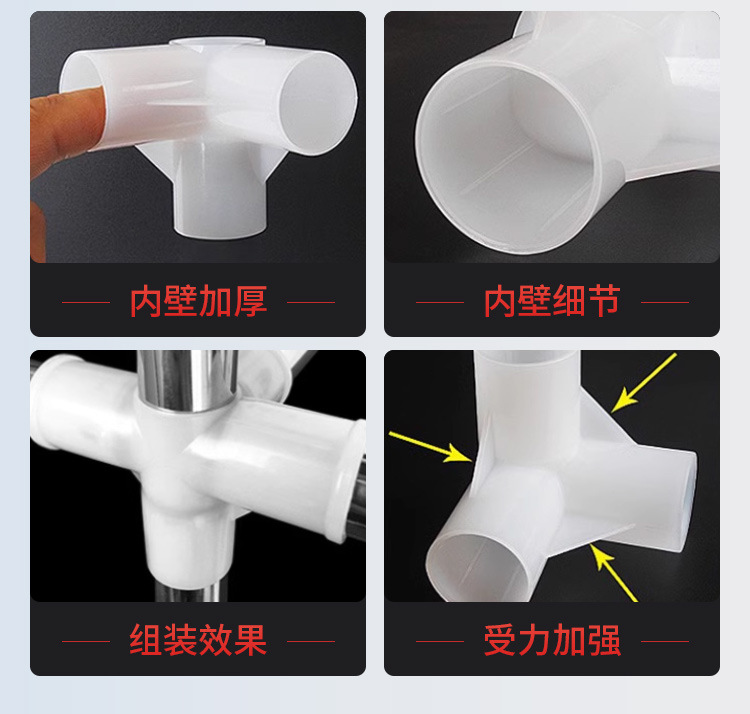 内壁加厚

内壁细节

组装效果

受力加强