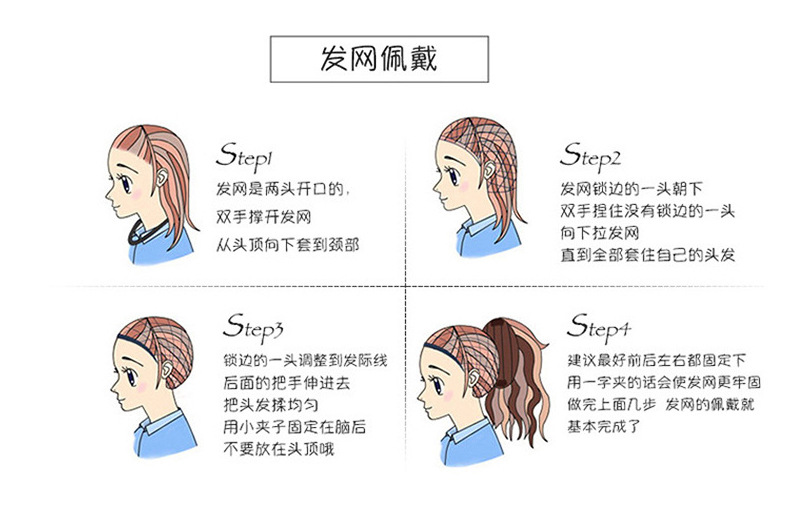 发网佩戴

Step1
发网是两头开口的，
双手撑开发网
从头顶向下套到颈部

Step2
发网锁边的一头朝下
双手捏住没有锁边的一头
向下拉发网
直到全部套住自己的头发

Step3
锁边的一头调整到发际线
后面的把手伸进去
把头发揉均匀
用小夹子固定在脑后
不要放在头顶哦

Step4
建议最好前后左右都固定下
用一字夹的话会使发网更牢固
做完上面几步 发网的佩戴就
基本完成了