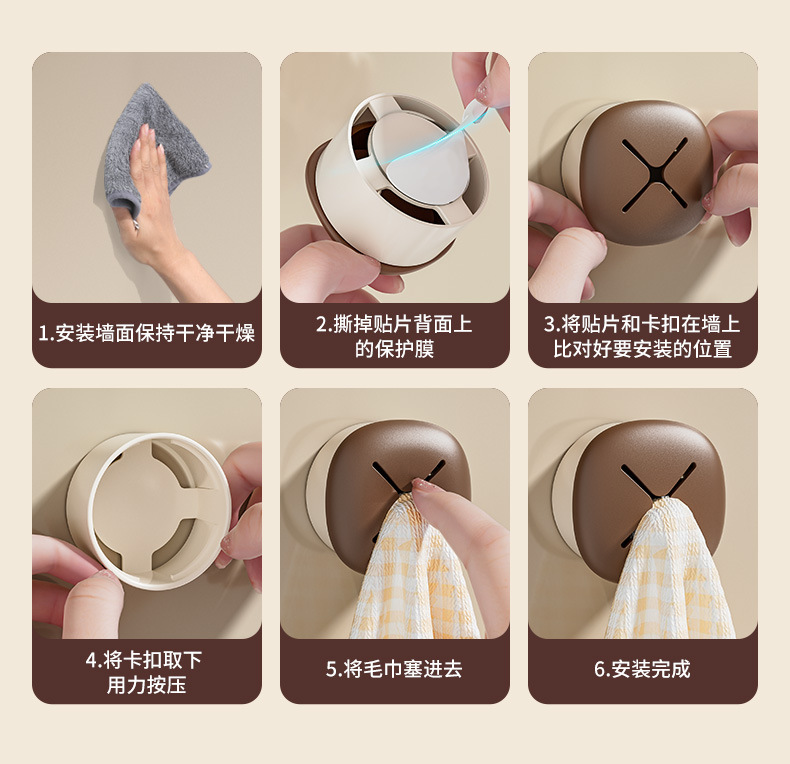 1.安装墙面保持干净干燥

2.撕掉贴片背面上的保护膜

3.将贴片和卡扣在墙上比对好要安装的位置

4.将卡扣取下用力按压

5.将毛巾塞进去

6.安装完成