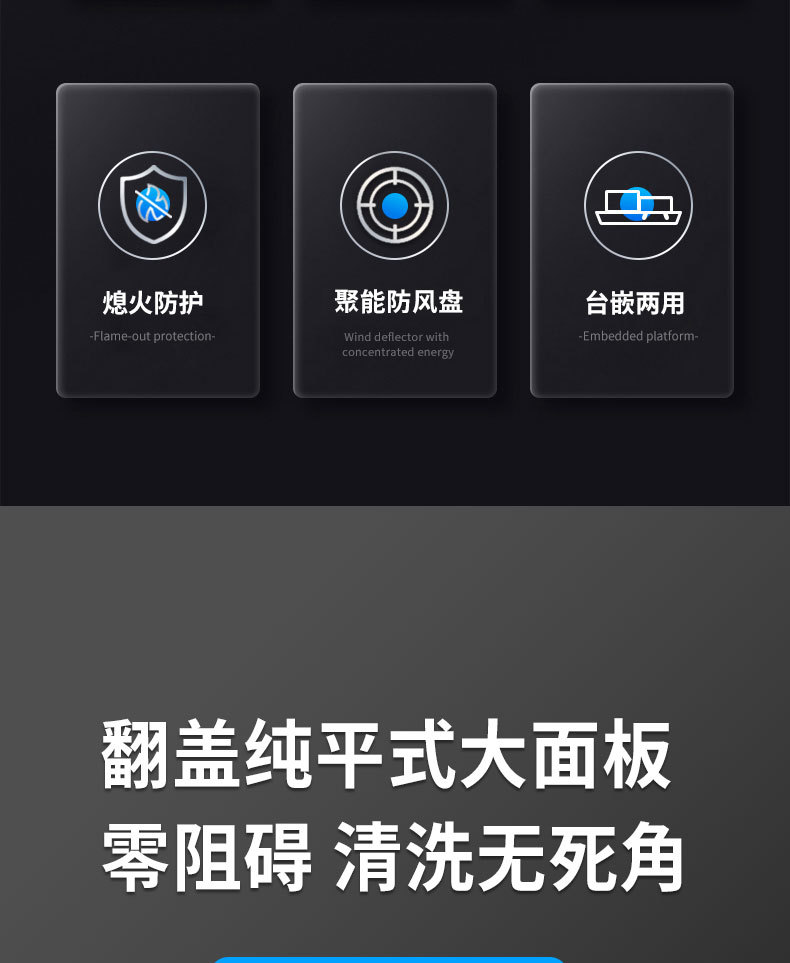 熄火防护
-Flame-out protection-

聚能防风盘
Wind deflector with concentrated energy

台嵌两用
-Embedded platform-

翻盖纯平式大面板
零阻碍 清洗无死角