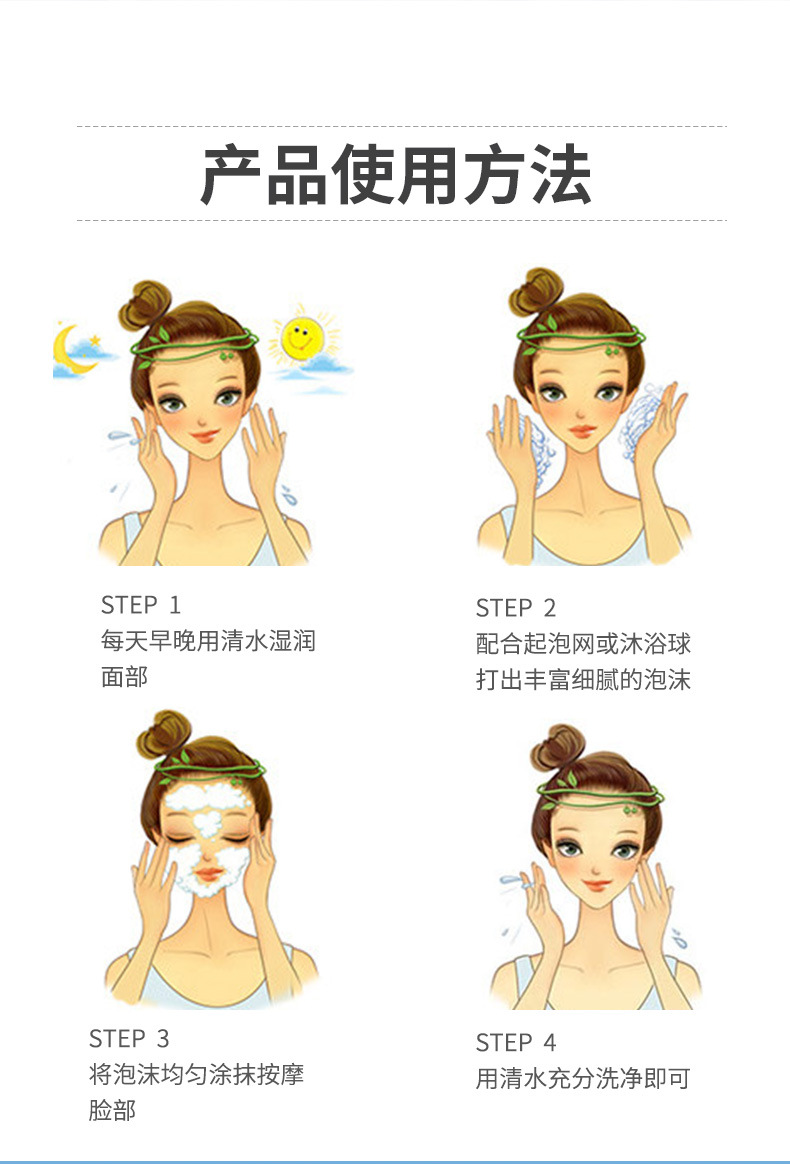 产品使用方法

STEP 1
每天早晚用清水湿润面部

STEP 2
配合起泡网或沐浴球打出丰富细腻的泡沫

STEP 3
将泡沫均匀涂抹按摩脸部

STEP 4
用清水充分洗净即可