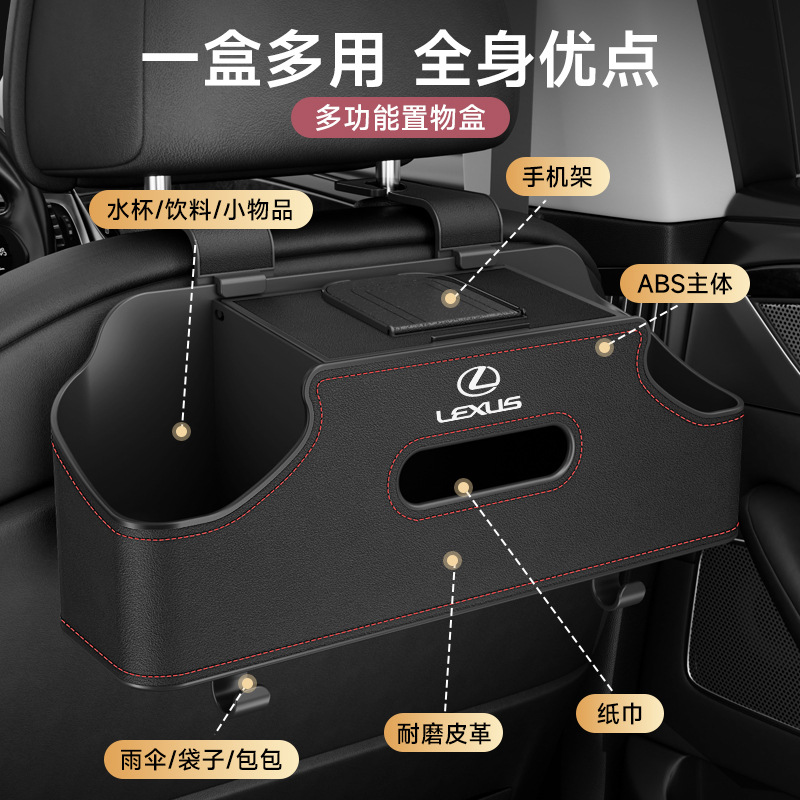 一盒多用 全身优点

多功能置物盒

手机架

水杯/饮料/小物品

ABS主体

LEXUS

纸巾

耐磨皮革

雨伞/袋子/包包