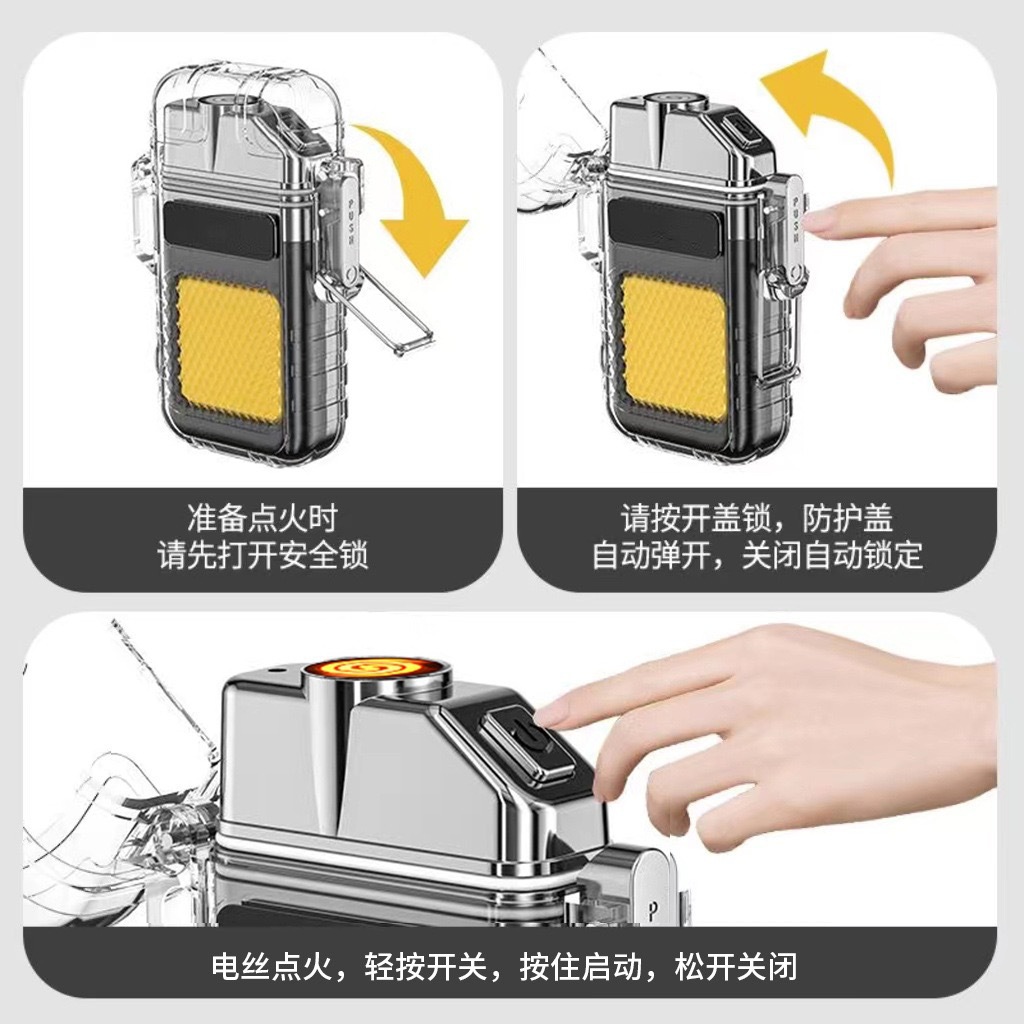 PUSH

准备点火时
请先打开安全锁

PUSH

请按开盖锁，防护盖
自动弹开，关闭自动锁定

P

电丝点火，轻按开关，按住启动，松开关闭