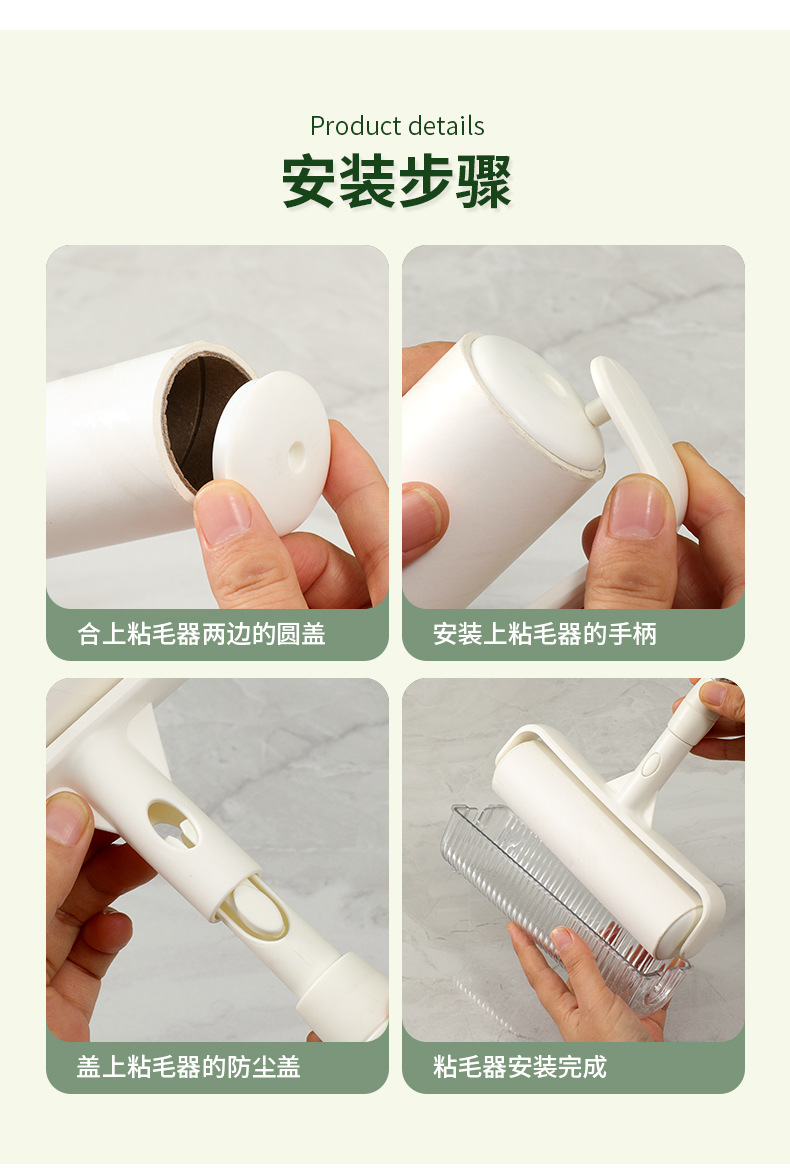 Product details
安装步骤

合上粘毛器两边的圆盖

安装上粘毛器的手柄

盖上粘毛器的防尘盖

粘毛器安装完成