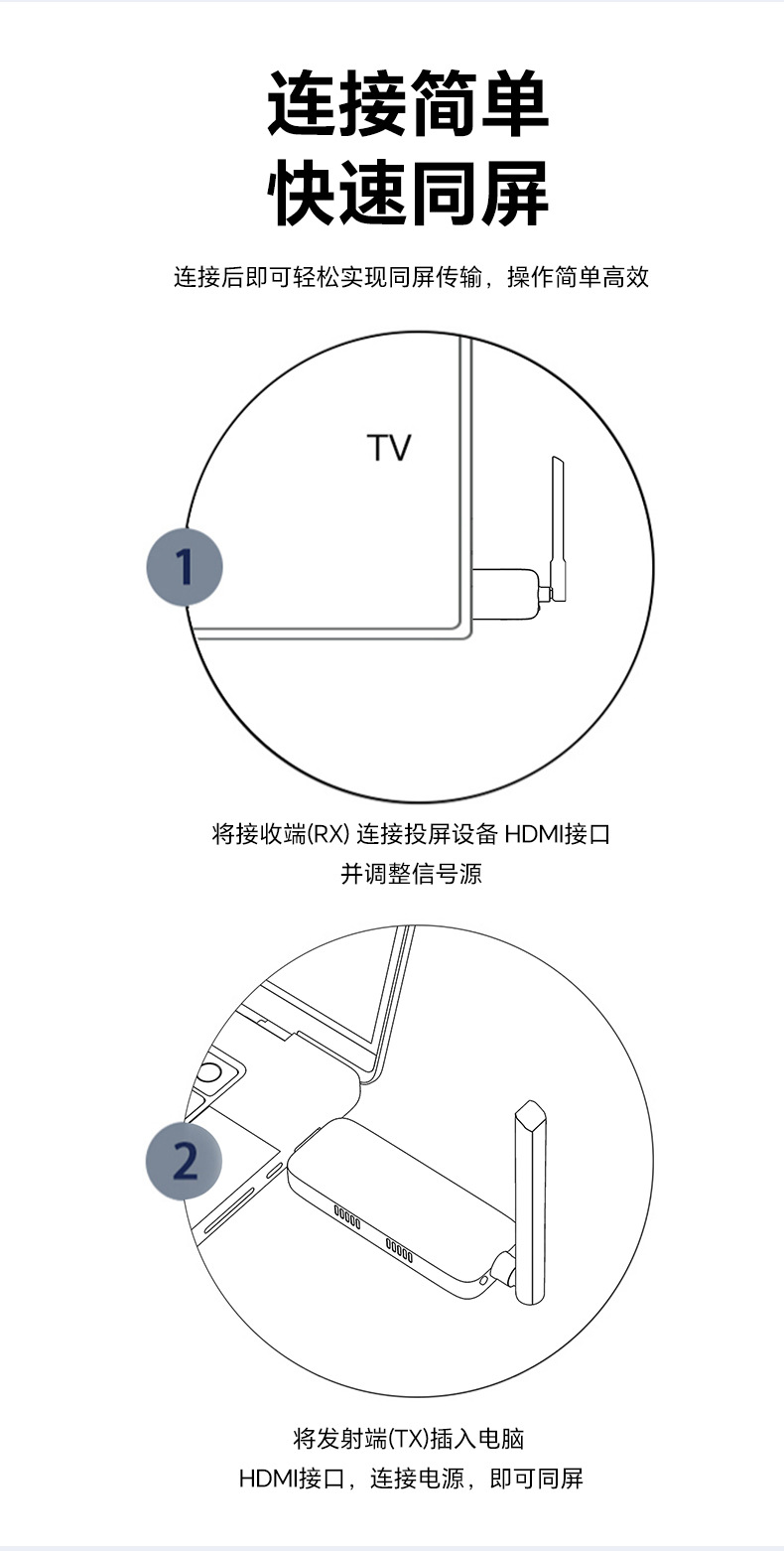 连接简单
快速同屏

连接后即可轻松实现同屏传输，操作简单高效

TV

1

将接收端(RX) 连接投屏设备 HDMI接口
并调整信号源

2

将发射端(TX)插入电脑
HDMI接口，连接电源，即可同屏