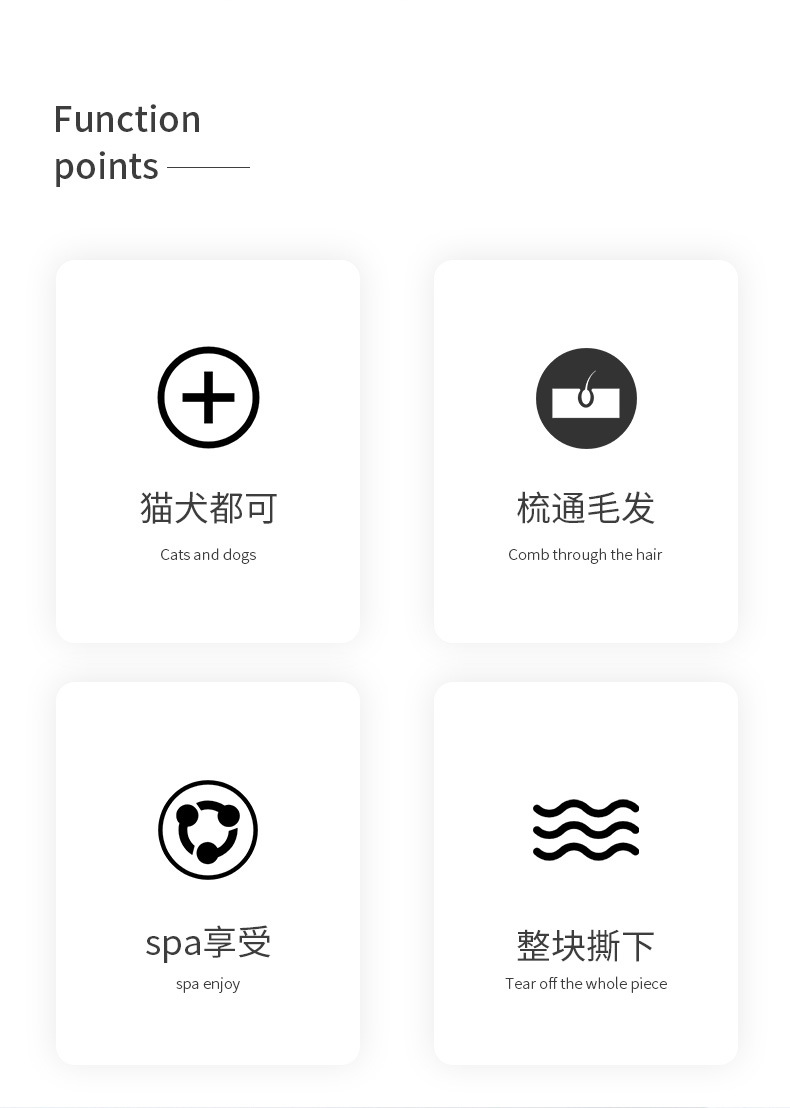 Function
points

猫犬都可
Cats and dogs

梳通毛发
Comb through the hair

spa享受
spa enjoy

整块撕下
Tear off the whole piece