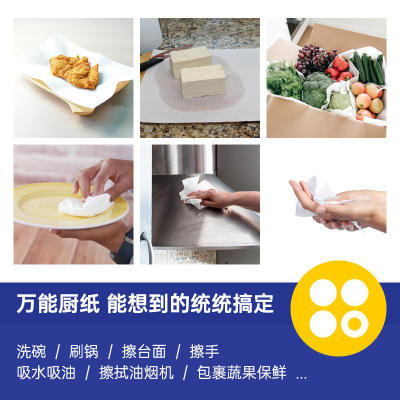 万能厨纸 能想到的统统搞定

洗碗 / 刷锅 / 擦台面 / 擦手
吸水吸油 / 擦拭油烟机 / 包裹蔬果保鲜 ...