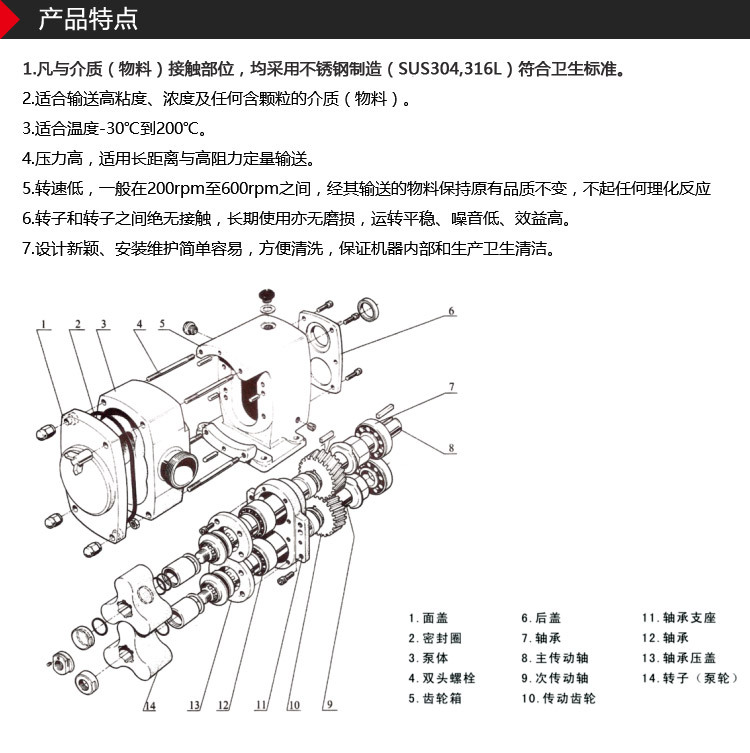 产品特点

1.凡与介质（物料）接触部位，均采用不锈钢制造（SUS304,316L）符合卫生标准。

2.适合输送高粘度、浓度及任何含颗粒的介质（物料）。

3.适合温度-30℃到200℃。

4.压力高，适用长距离与高阻力定量输送。

5.转速低，一般在200rpm至600rpm之间，经其输送的物料保持原有品质不变，不起任何理化反应

6.转子和转子之间绝无接触，长期使用亦无磨损，运转平稳、噪音低、效益高。

7.设计新颖、安装维护简单容易，方便清洗，保证机器内部和生产卫生清洁。

1 2 3 4 5 6 7 8 14 13 12 11 10 9

1. 面盖
2. 密封圈
3. 泵体
4. 双头螺栓
5. 齿轮箱
6. 后盖
7. 轴承
8. 主传动轴
9. 次传动轴
10. 传动齿轮
11. 轴承支座
12. 轴承
13. 轴承压盖
14. 转子（泵轮）