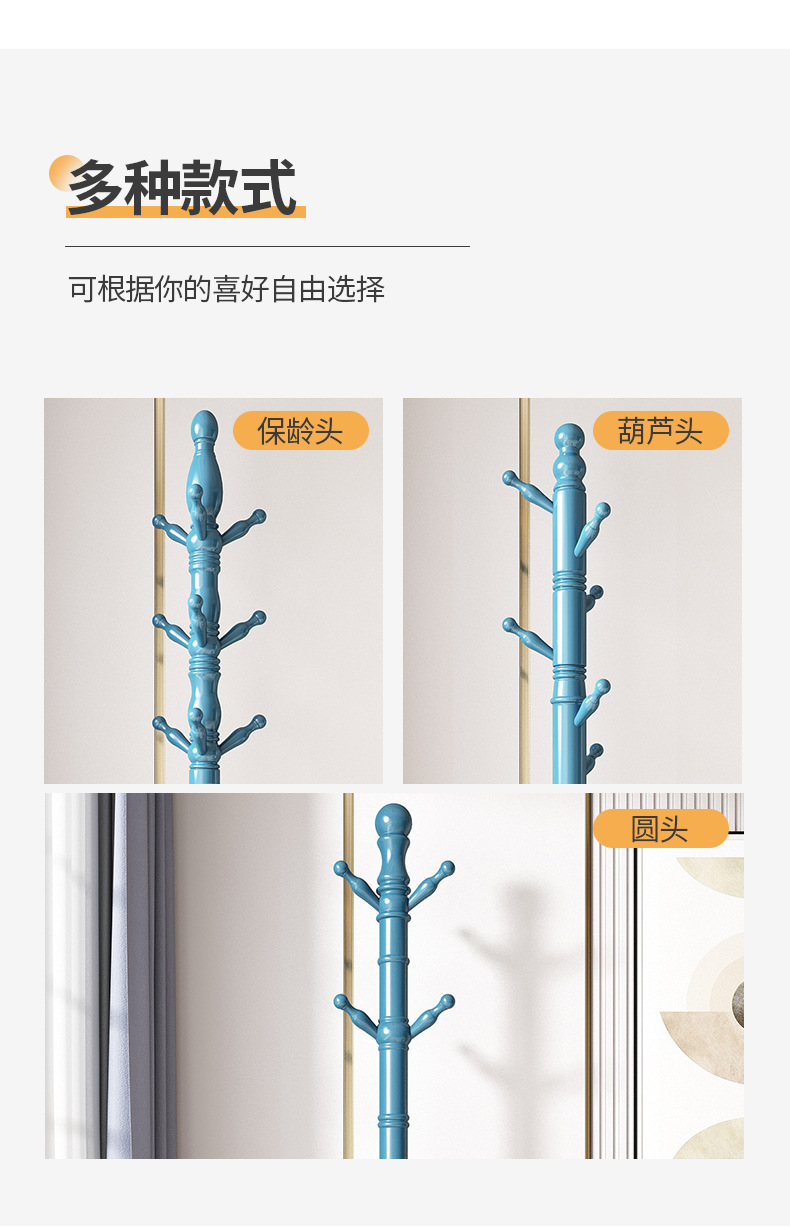 多种款式

可根据你的喜好自由选择

保龄头

葫芦头

圆头