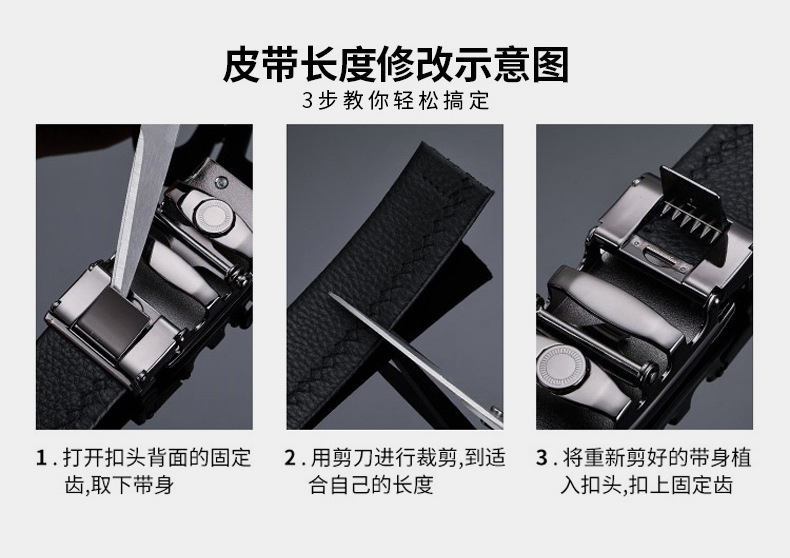 皮带长度修改示意图

3步教你轻松搞定

1. 打开扣头背面的固定齿,取下带身

2. 用剪刀进行裁剪,到适合自己的长度

3. 将重新剪好的带身植入扣头,扣上固定齿