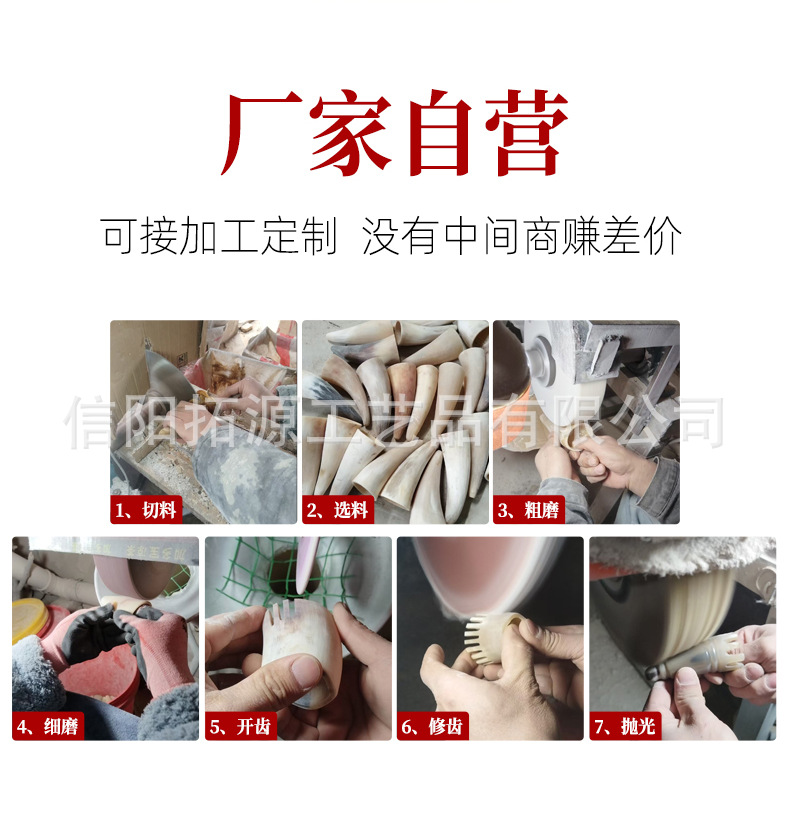 厂家自营

可接加工定制 没有中间商赚差价

信阳拓源工艺品有限公司

1、切料

2、选料

3、粗磨

4、细磨

5、开齿

6、修齿

7、抛光