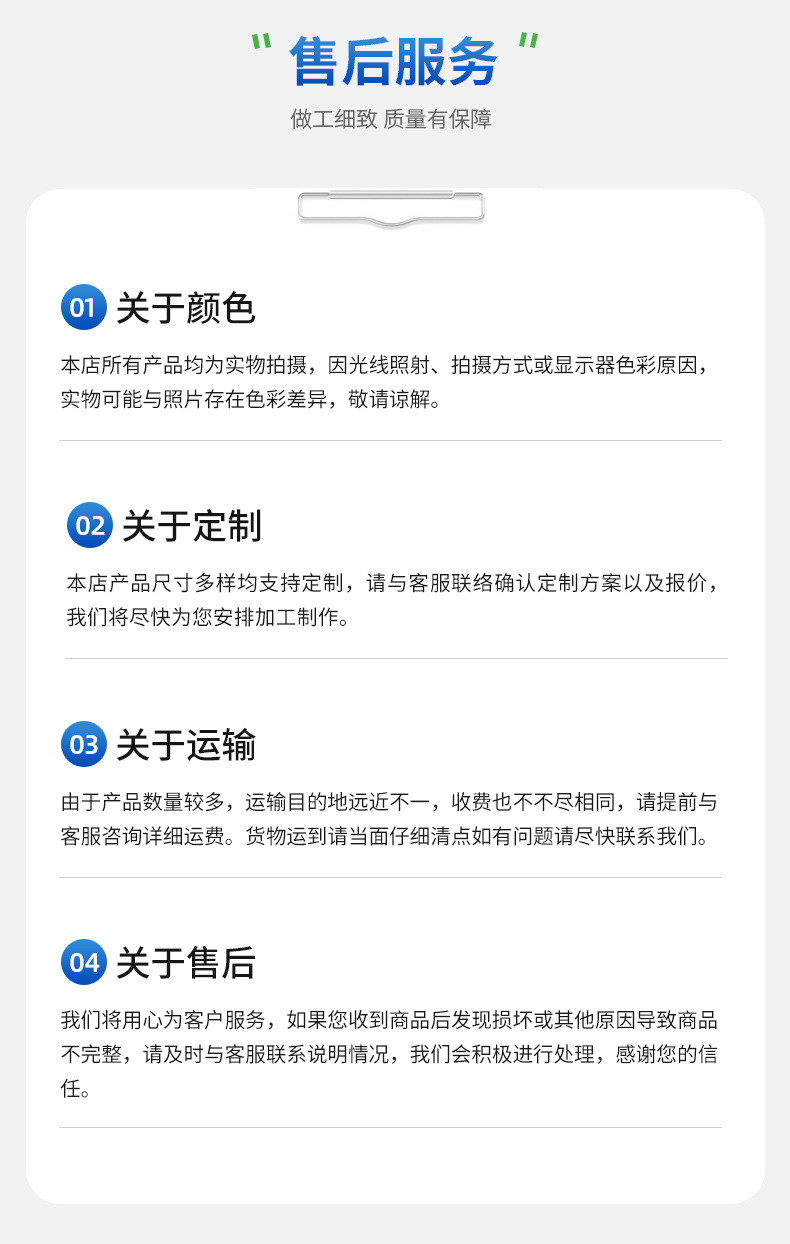 “售后服务”

做工细致 质量有保障

01 关于颜色

本店所有产品均为实物拍摄，因光线照射、拍摄方式或显示器色彩原因，实物可能与照片存在色彩差异，敬请谅解。

02 关于定制

本店产品尺寸多样均支持定制，请与客服联络确认定制方案以及报价，我们将尽快为您安排加工制作。

03 关于运输

由于产品数量较多，运输目的地远近不一，收费也不不尽相同，请提前与客服咨询详细运费。货物运到请当面仔细清点如有问题请尽快联系我们。

04 关于售后

我们将用心为客户服务，如果您收到商品后发现损坏或其他原因导致商品不完整，请及时与客服联系说明情况，我们会积极进行处理，感谢您的信任。