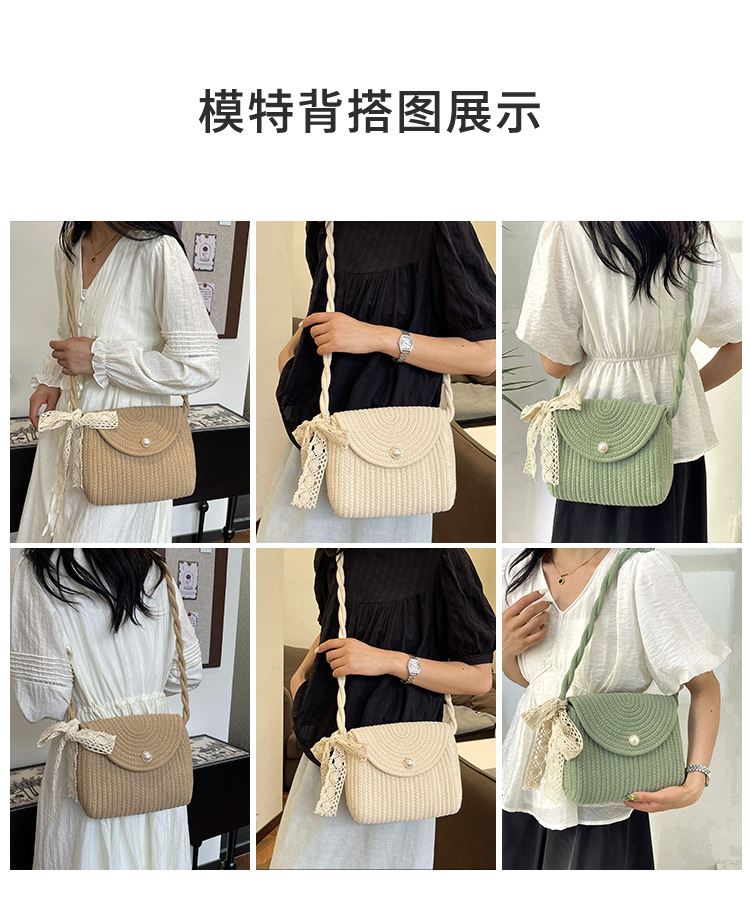 模特背搭图展示