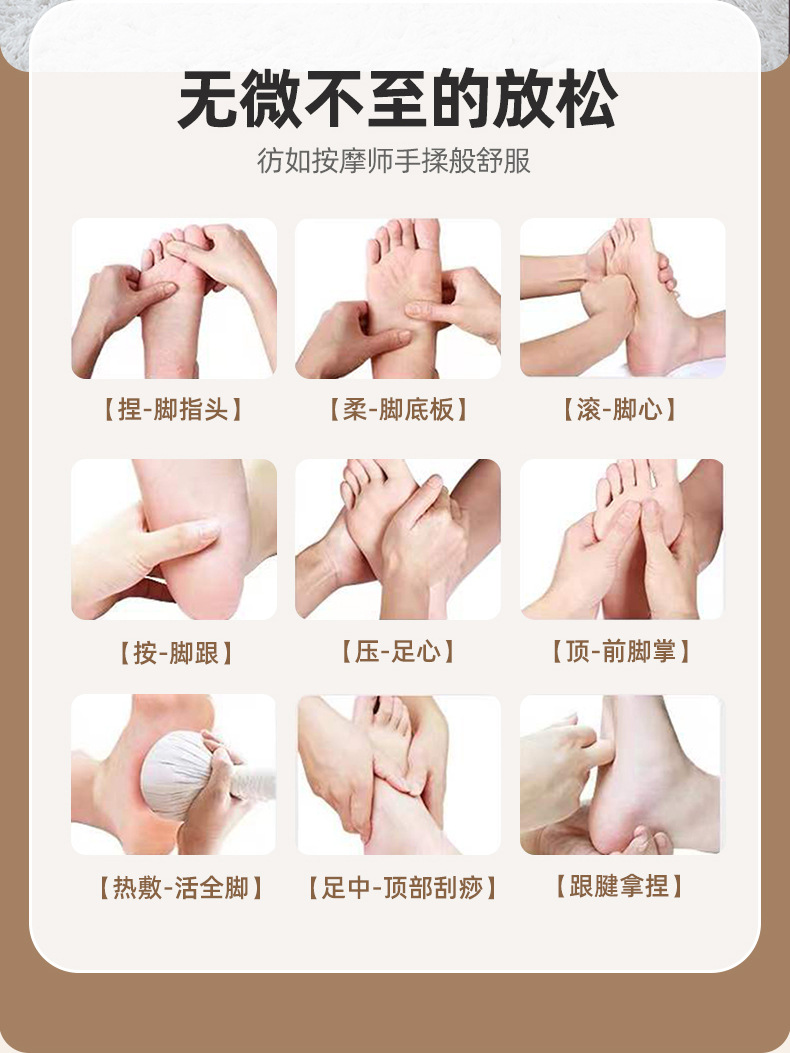 无微不至的放松

彷如按摩师手揉般舒服

【捏-脚指头】

【柔-脚底板】

【滚-脚心】

【按-脚跟】

【压-足心】

【顶-前脚掌】

【热敷-活全脚】

【足中-顶部刮痧】

【跟腱拿捏】