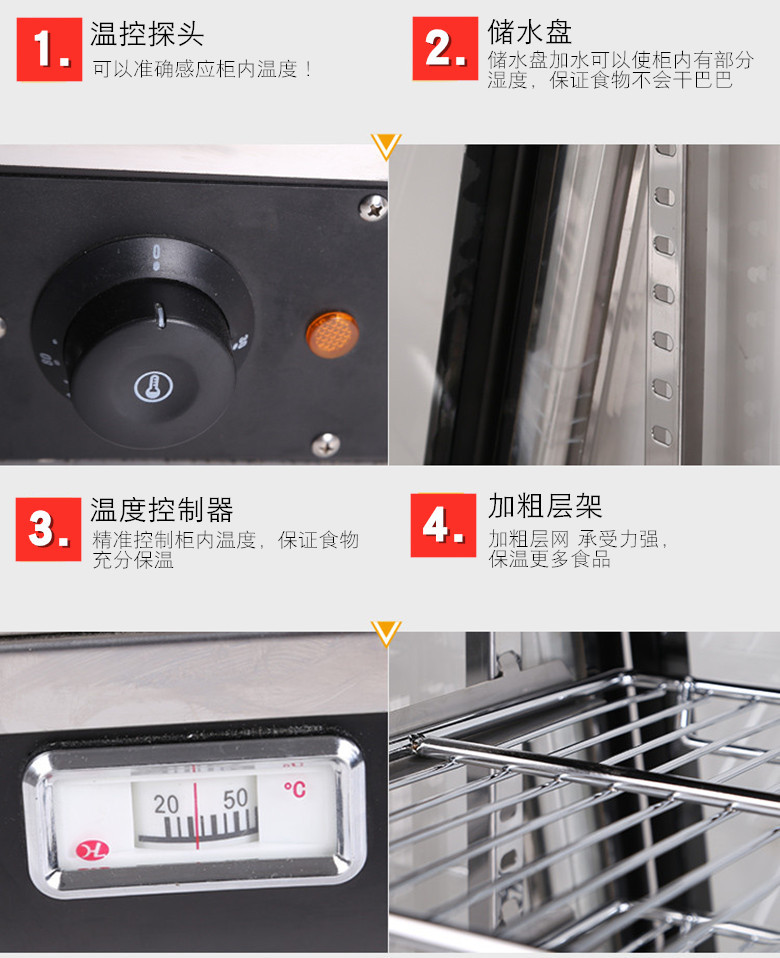 1. 温控探头
可以准确感应柜内温度！

2. 储水盘
储水盘加水可以使柜内有部分湿度，保证食物不会干巴巴

3. 温度控制器
精准控制柜内温度，保证食物充分保温

4. 加粗层架
加粗层网 承受力强，保温更多食品

20 50 °C