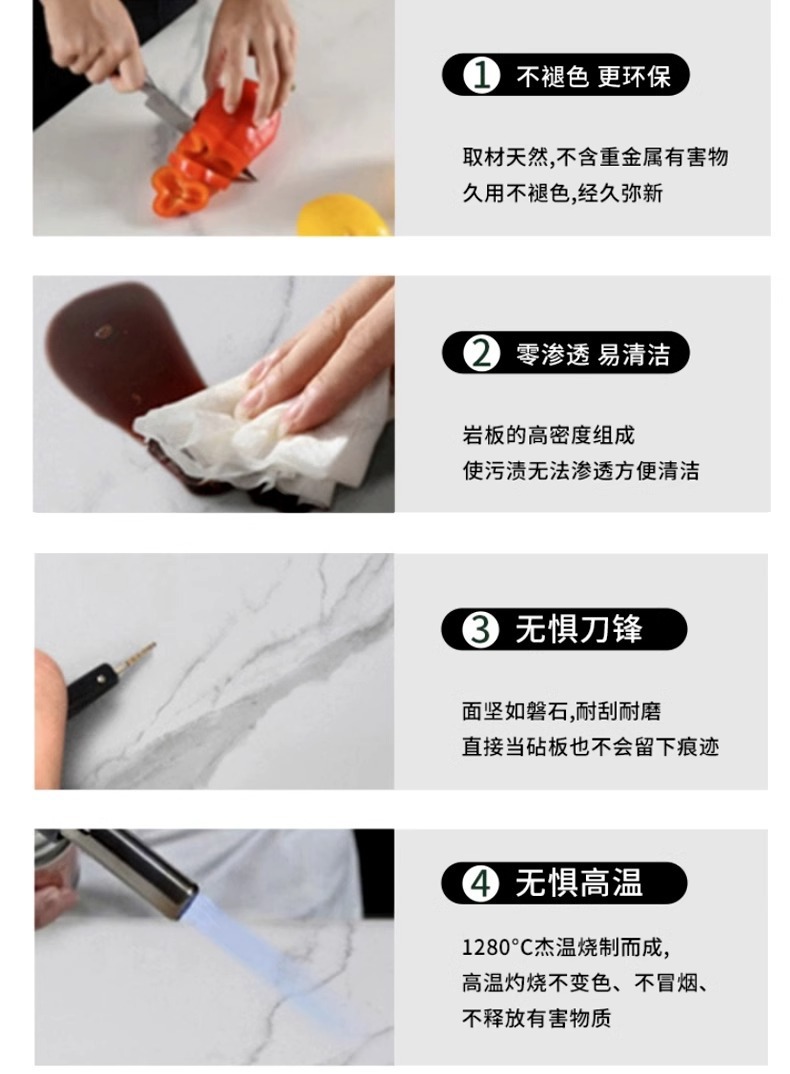 1 不褪色 更环保

取材天然,不含重金属有害物
久用不褪色,经久弥新

2 零渗透 易清洁

岩板的高密度组成
使污渍无法渗透方便清洁

3 无惧刀锋

面坚如磐石,耐刮耐磨
直接当砧板也不会留下痕迹

4 无惧高温

1280°C杰温烧制而成,
高温灼烧不变色、不冒烟、
不释放有害物质