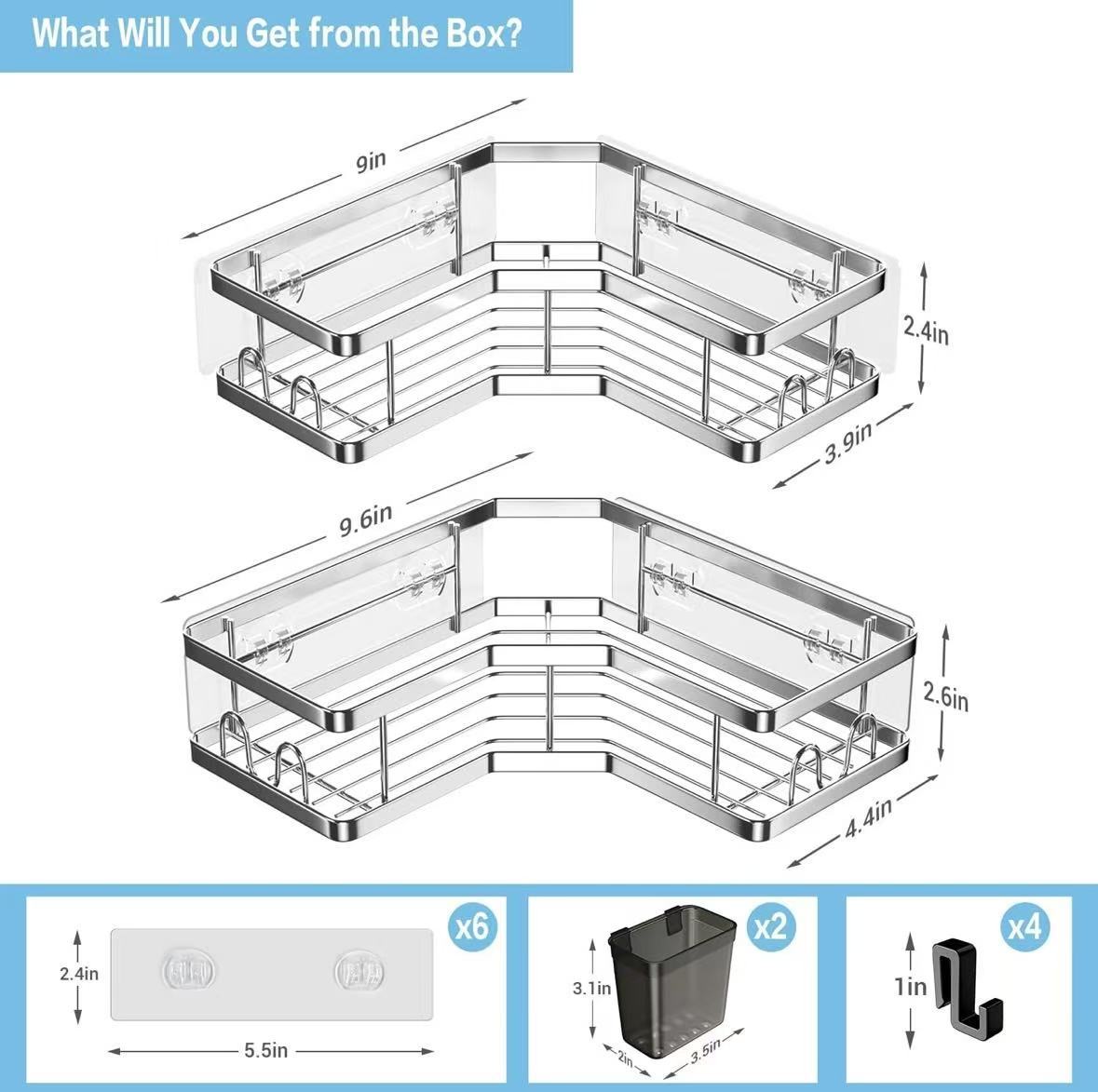 What Will You Get from the Box?

9in

2.4in

3.9in

9.6in

2.6in

4.4in

x6

2.4in

5.5in

x2

3.1in

2in

3.5in

x4

1in