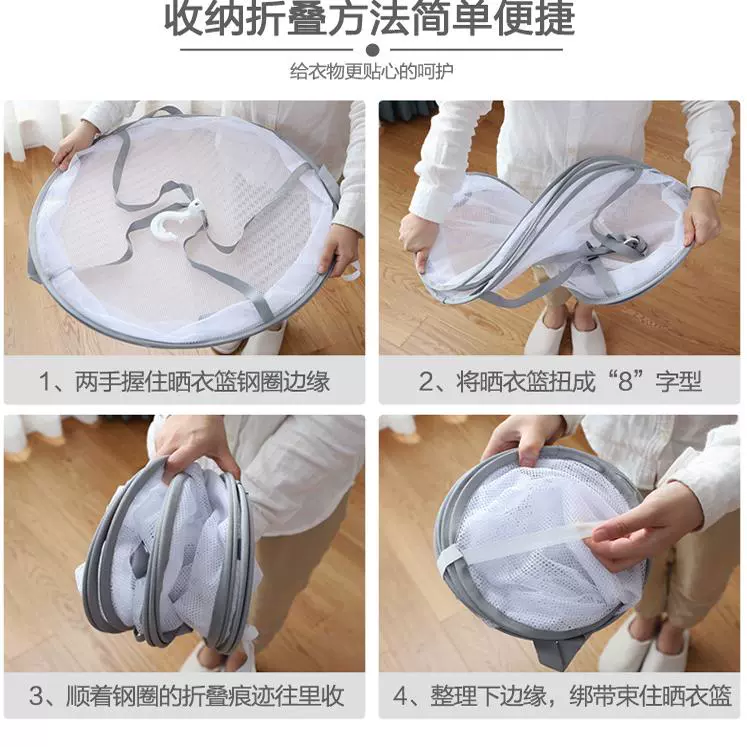 收纳折叠方法简单便捷

给衣物更贴心的呵护

1、两手握住晒衣篮钢圈边缘

2、将晒衣篮扭成“8”字型

3、顺着钢圈的折叠痕迹往里收

4、整理下边缘，绑带束住晒衣篮