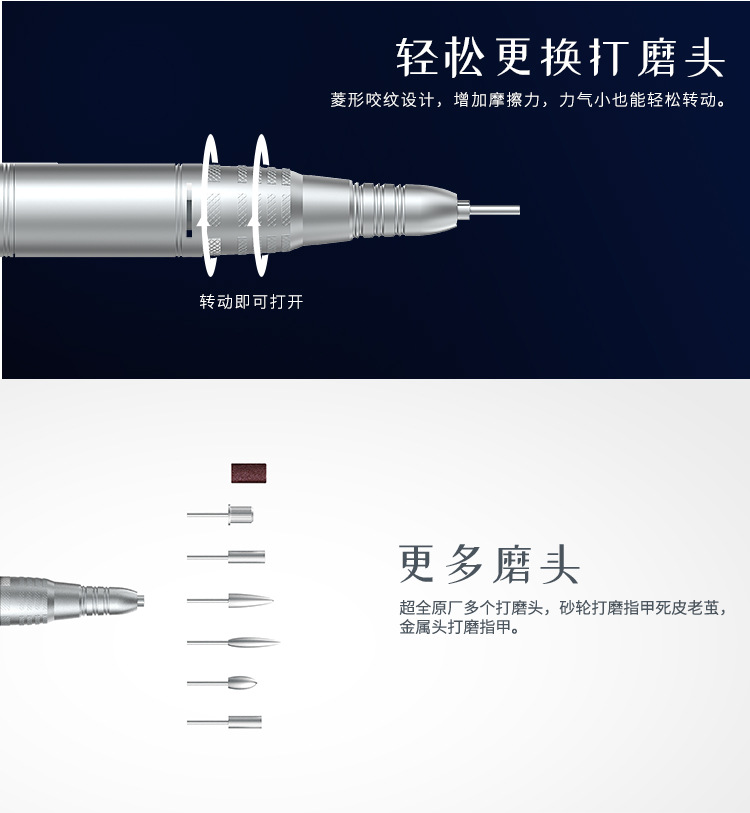 轻松更换打磨头

菱形咬纹设计，增加摩擦力，力气小也能轻松转动。

转动即可打开

更多磨头

超全原厂多个打磨头，砂轮打磨指甲死皮老茧，金属头打磨指甲。