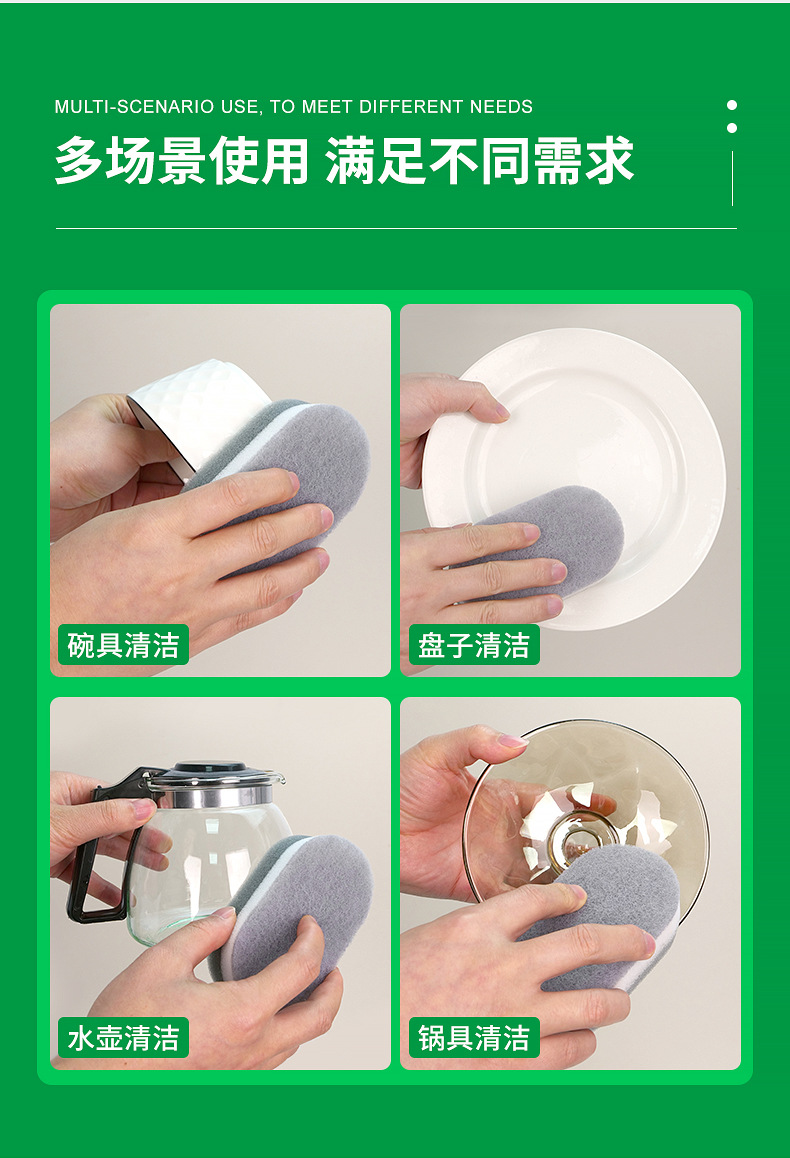 MULTI-SCENARIO USE, TO MEET DIFFERENT NEEDS

多场景使用 满足不同需求

碗具清洁

盘子清洁

水壶清洁

锅具清洁