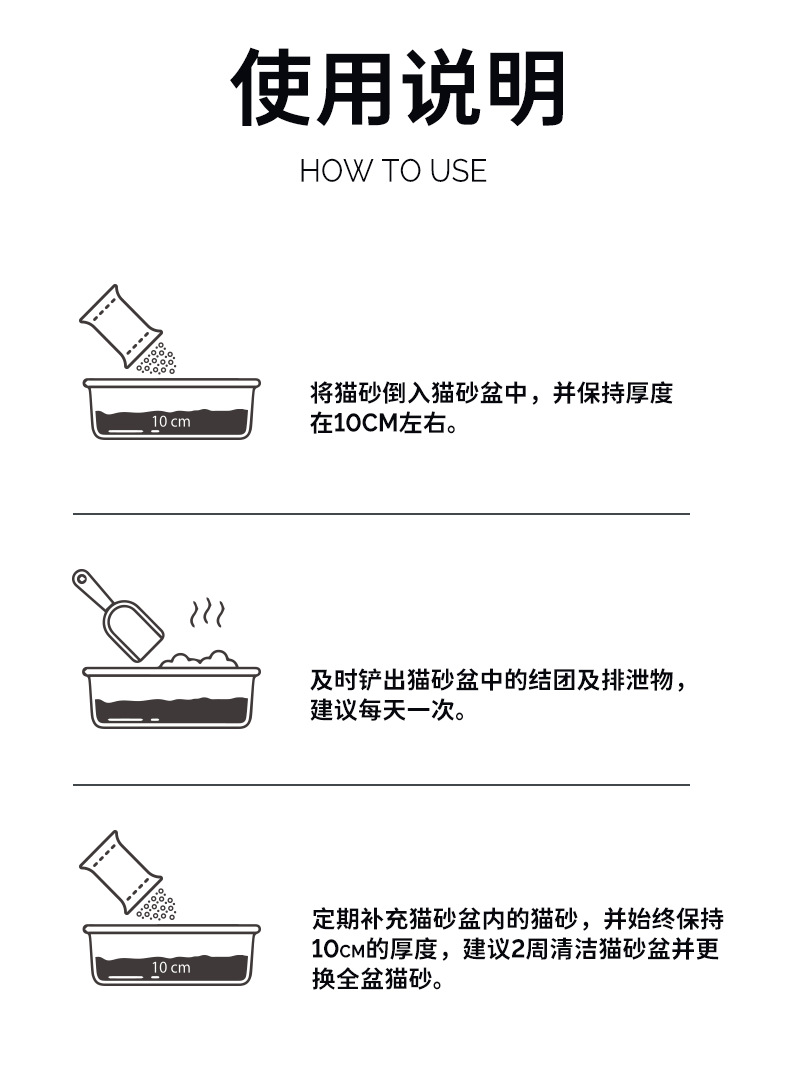 使用说明

HOW TO USE

10 cm

将猫砂倒入猫砂盆中，并保持厚度在10CM左右。

及时铲出猫砂盆中的结团及排泄物，建议每天一次。

10 cm

定期补充猫砂盆内的猫砂，并始终保持10CM的厚度，建议2周清洁猫砂盆并更换全盆猫砂。