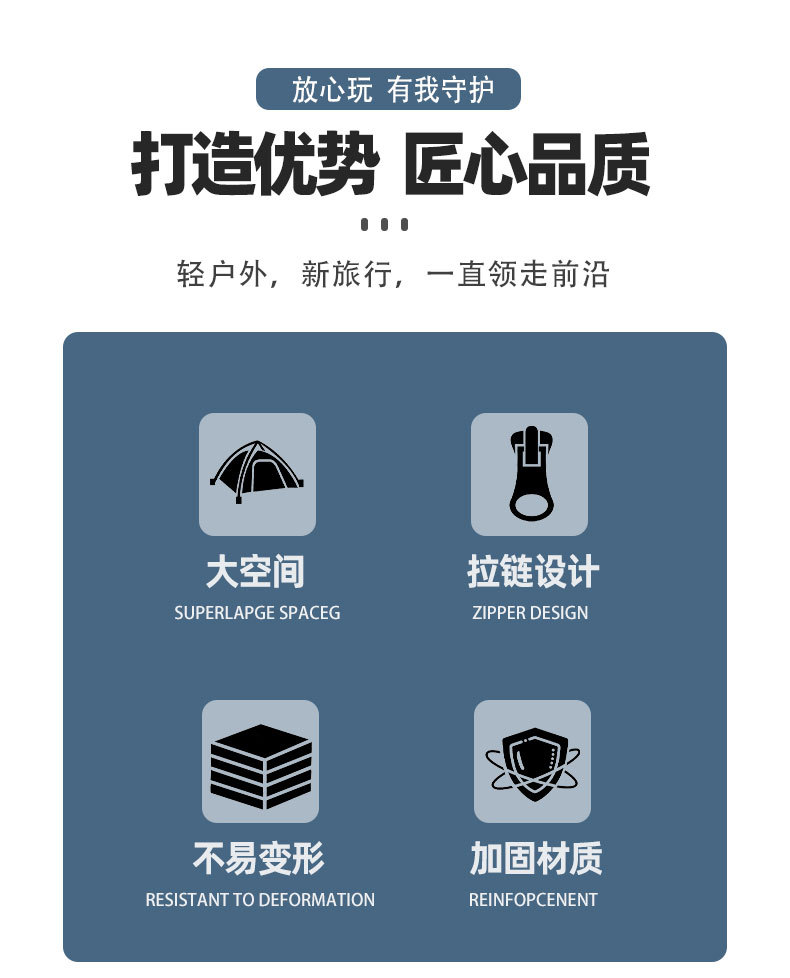 放心玩 有我守护

打造优势 匠心品质

轻户外，新旅行，一直领走前沿

大空间
SUPERLAPGE SPACEG

拉链设计
ZIPPER DESIGN

不易变形
RESISTANT TO DEFORMATION

加固材质
REINFOPCENENT