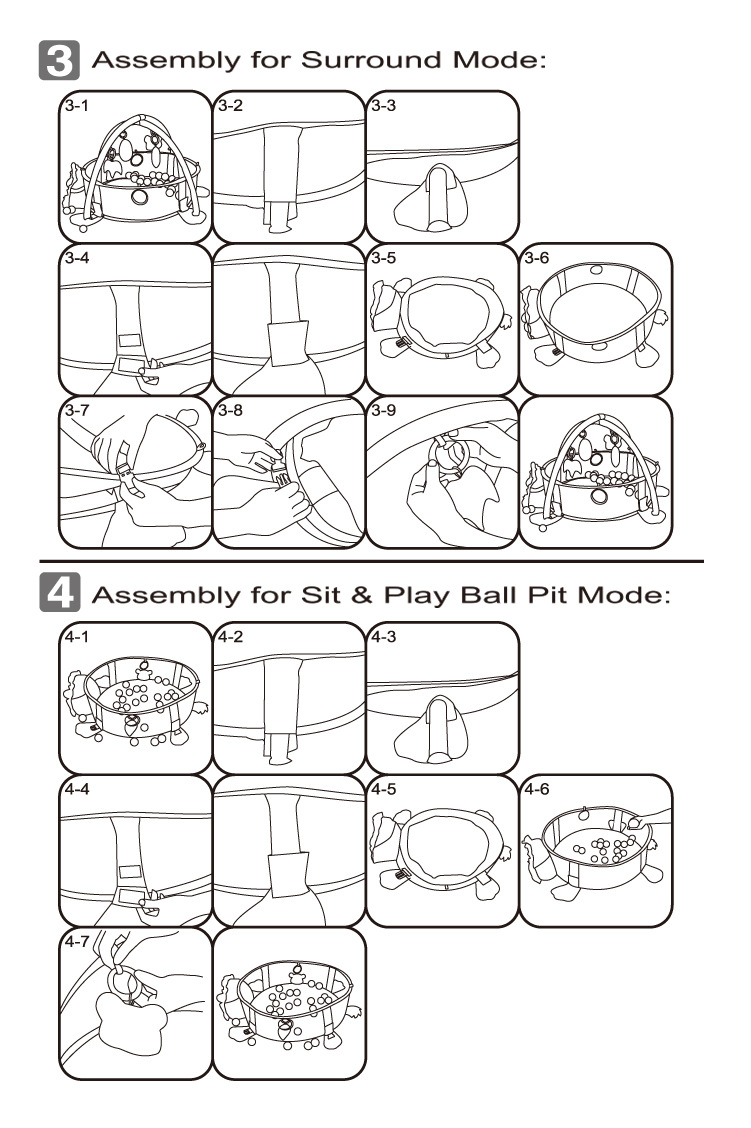 3 Assembly for Surround Mode:

3-1

3-2

3-3

3-4

3-5

3-6

3-7

3-8

3-9

4 Assembly for Sit & Play Ball Pit Mode:

4-1

4-2

4-3

4-4

4-5

4-6

4-7