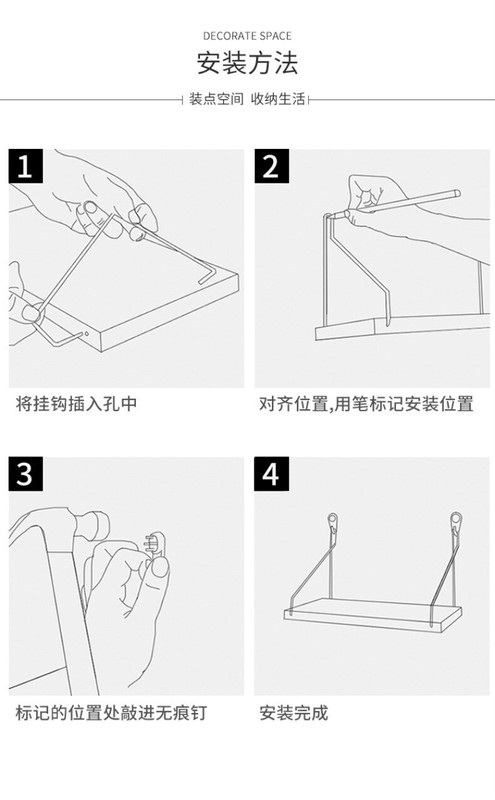 DECORATE SPACE

安装方法

装点空间 收纳生活

1

将挂钩插入孔中

2

对齐位置,用笔标记安装位置

3

标记的位置处敲进无痕钉

4

安装完成