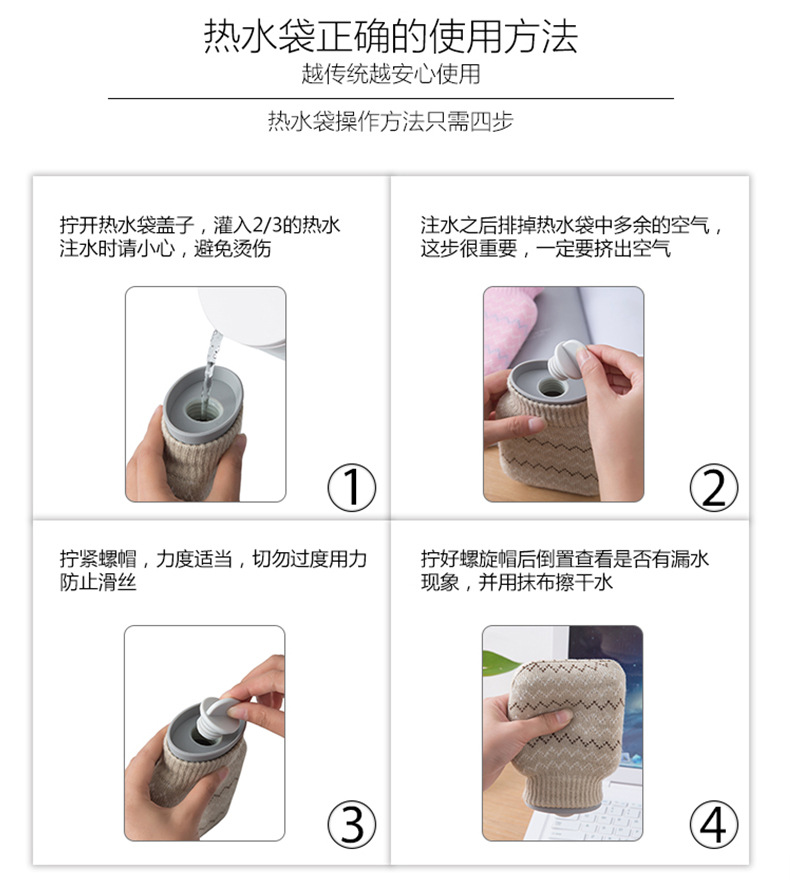 热水袋正确的使用方法

越传统越安心使用

热水袋操作方法只需四步

拧开热水袋盖子，灌入2/3的热水
注水时请小心，避免烫伤

①

注水之后排掉热水袋中多余的空气，
这步很重要，一定要挤出空气

②

拧紧螺帽，力度适当，切勿过度用力
防止滑丝

③

拧好螺旋帽后倒置查看是否有漏水
现象，并用抹布擦干水

④