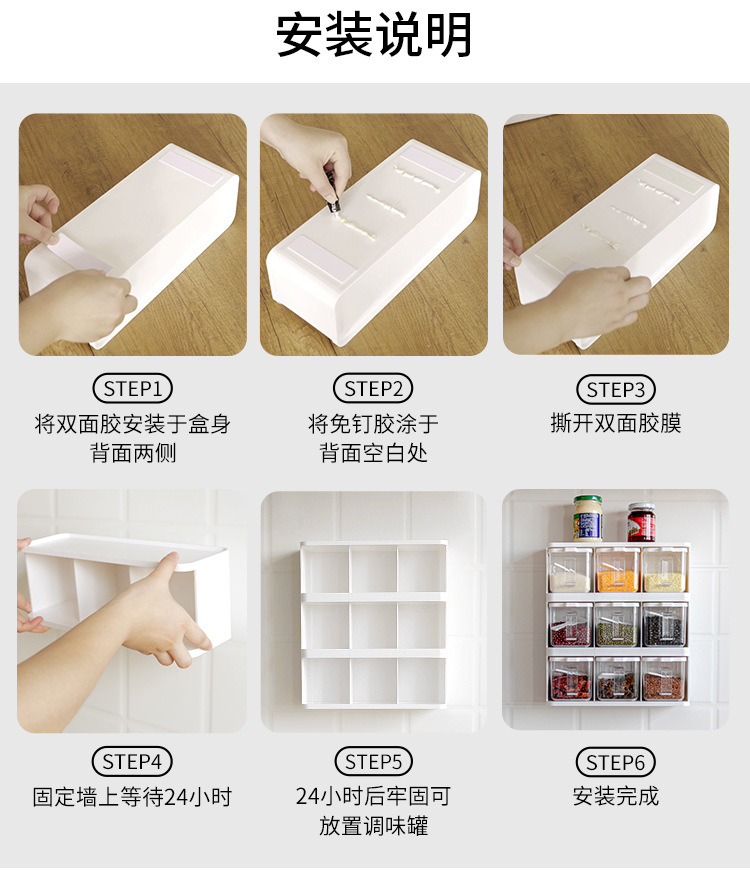 安装说明

STEP1
将双面胶安装于盒身背面两侧

STEP2
将免钉胶涂于背面空白处

STEP3
撕开双面胶膜

STEP4
固定墙上等待24小时

STEP5
24小时后牢固可放置调味罐

STEP6
安装完成