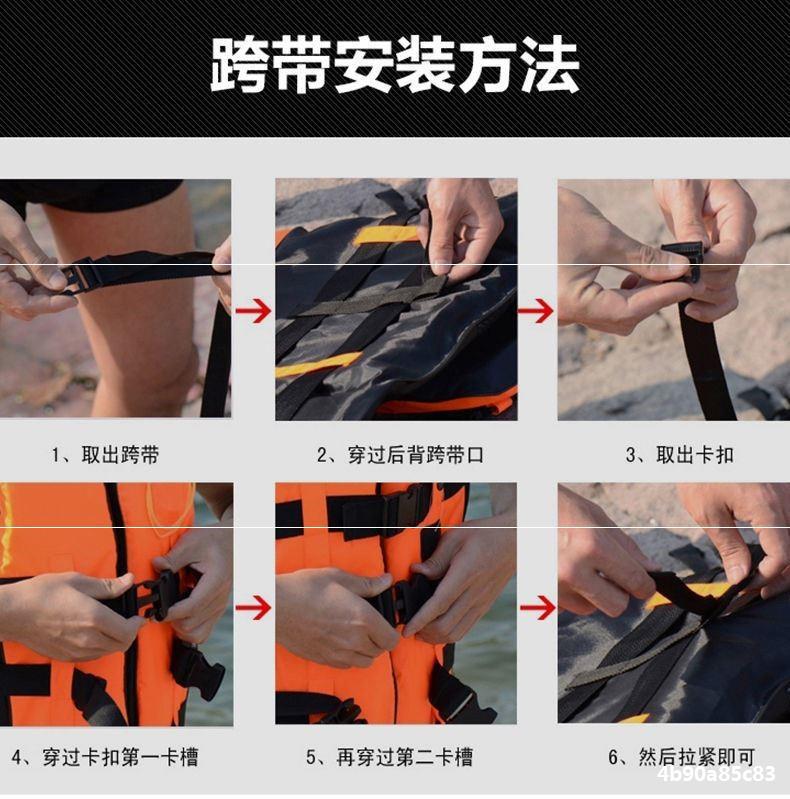 跨带安装方法

1、取出跨带

2、穿过后背跨带口

3、取出卡扣

4、穿过卡扣第一卡槽

5、再穿过第二卡槽

6、然后拉紧即可

4b90a85c83