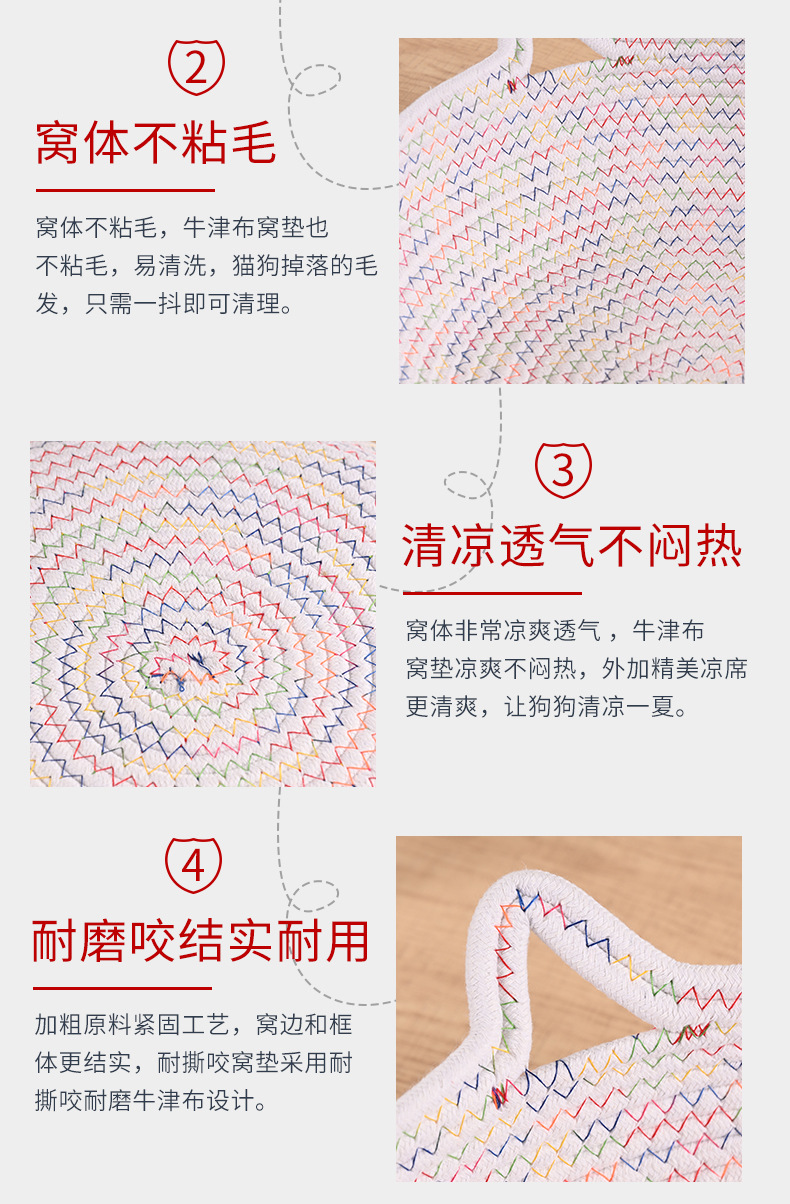 2

窝体不粘毛

窝体不粘毛，牛津布窝垫也不粘毛，易清洗，猫狗掉落的毛发，只需一抖即可清理。

3

清凉透气不闷热

窝体非常凉爽透气，牛津布窝垫凉爽不闷热，外加精美凉席更清爽，让狗狗清凉一夏。

4

耐磨咬结实耐用

加粗原料紧固工艺，窝边和框体更结实，耐撕咬窝垫采用耐撕咬耐磨牛津布设计。