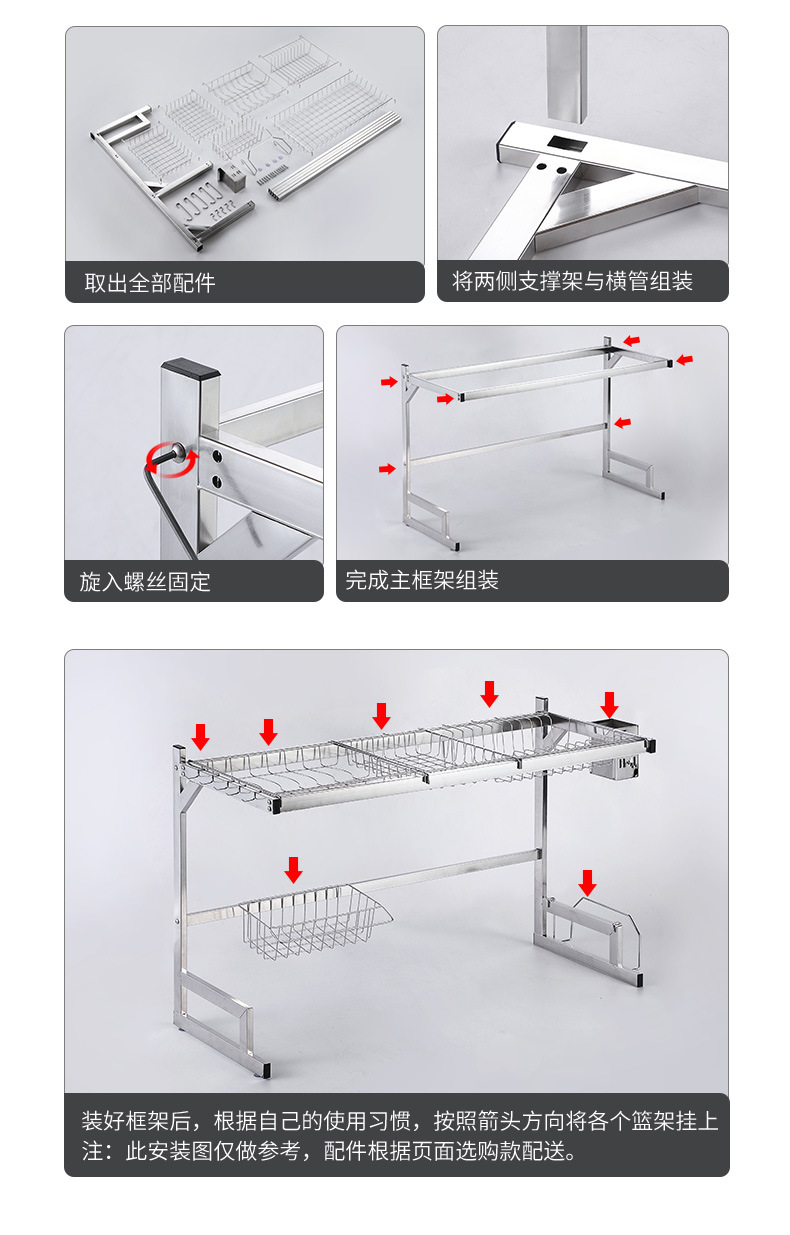 取出全部配件

将两侧支撑架与横管组装

旋入螺丝固定

完成主框架组装

装好框架后，根据自己的使用习惯，按照箭头方向将各个篮架挂上
注：此安装图仅做参考，配件根据页面选购款配送。