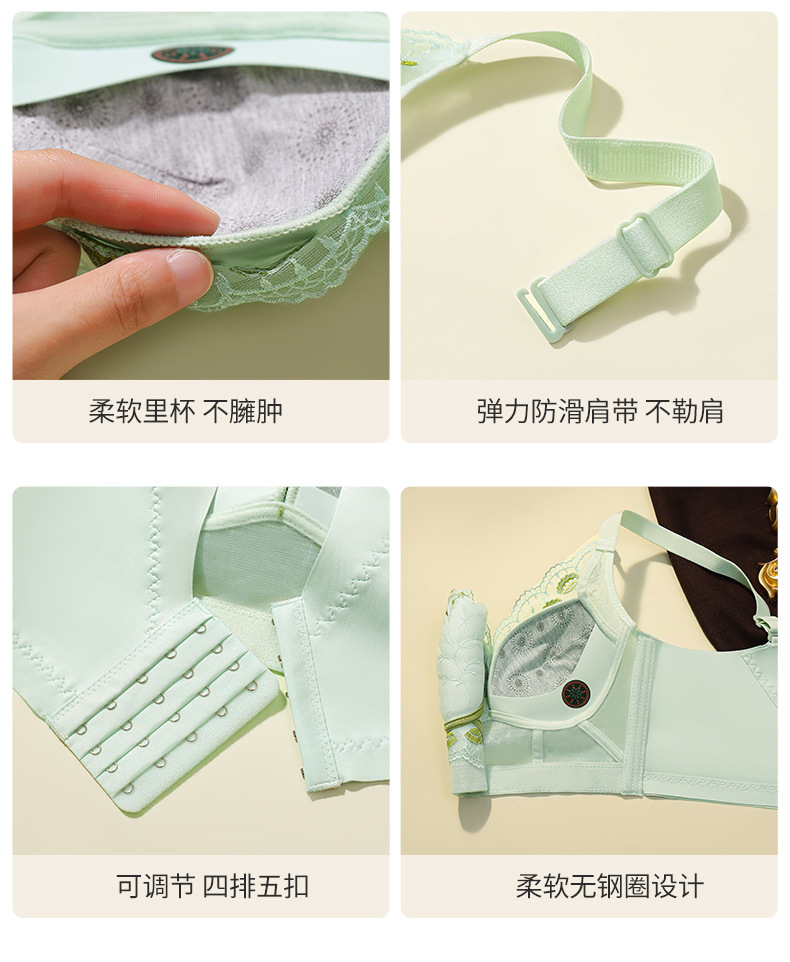 柔软里杯 不臃肿

弹力防滑肩带 不勒肩

可调节 四排五扣

柔软无钢圈设计