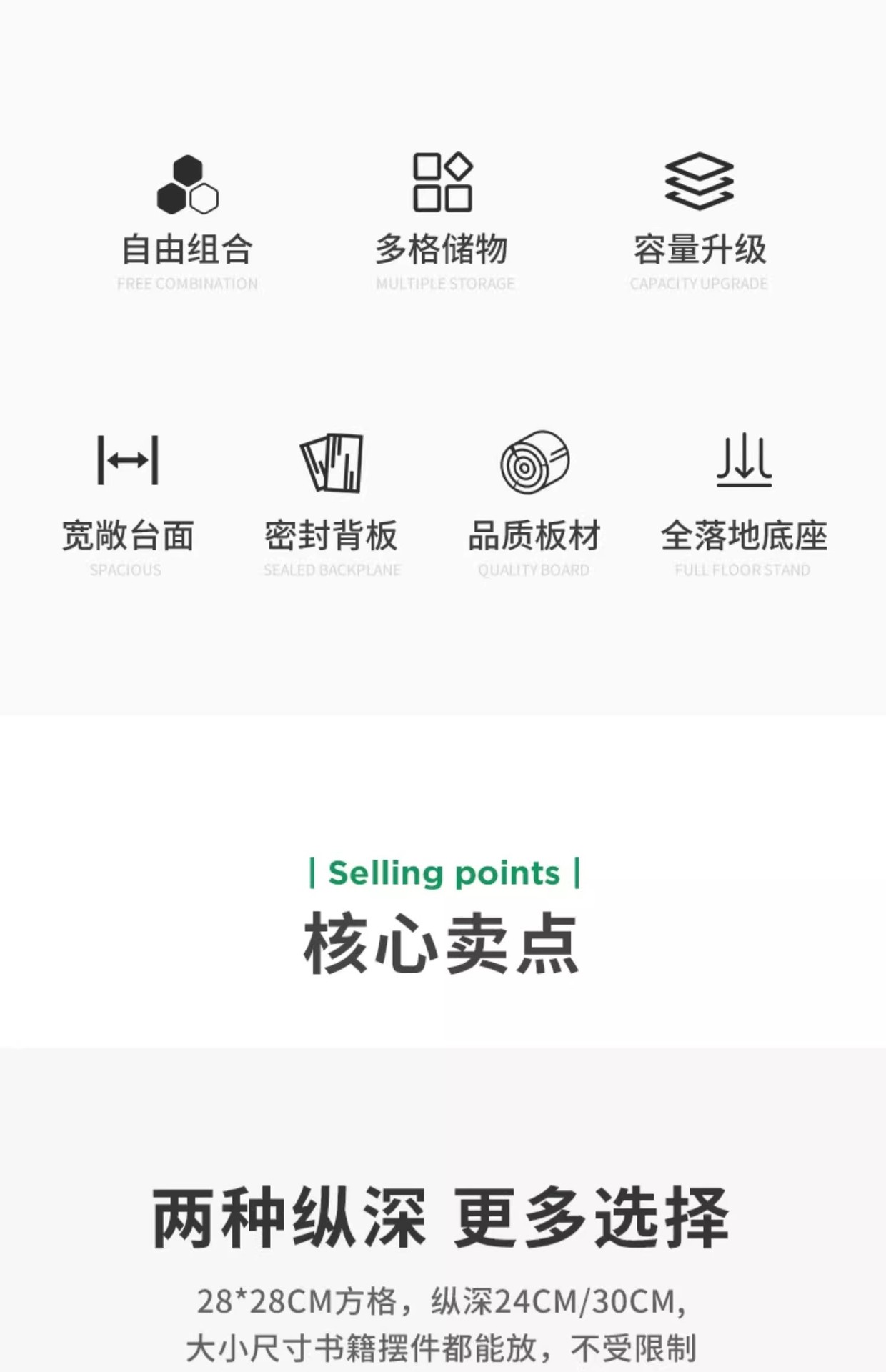 自由组合
FREE COMBINATION

多格储物
MULTIPLE STORAGE

容量升级
CAPACITY UPGRADE

宽敞台面
SPACIOUS

密封背板
SEALED BACKPLANE

品质板材
QUALITY BOARD

全落地底座
FULL FLOOR STAND

| Selling points |

核心卖点

两种纵深 更多选择

28*28CM方格，纵深24CM/30CM，
大小尺寸书籍摆件都能放，不受限制